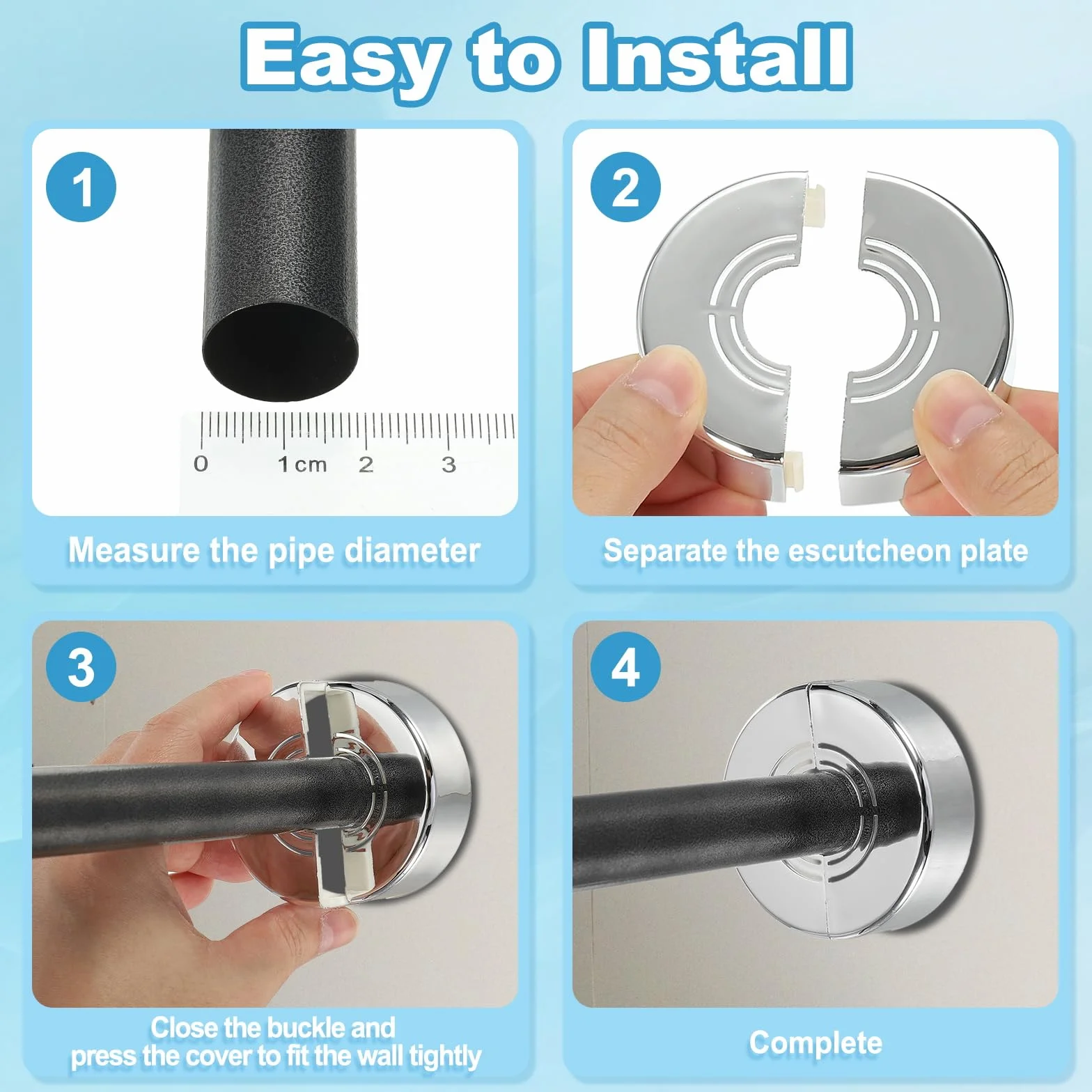 Easy to Install

1

0 1cm 2 3

Measure the pipe diameter

2

Separate the escutcheon plate

3

Close the buckle and press the cover to fit the wall tightly

4

Complete