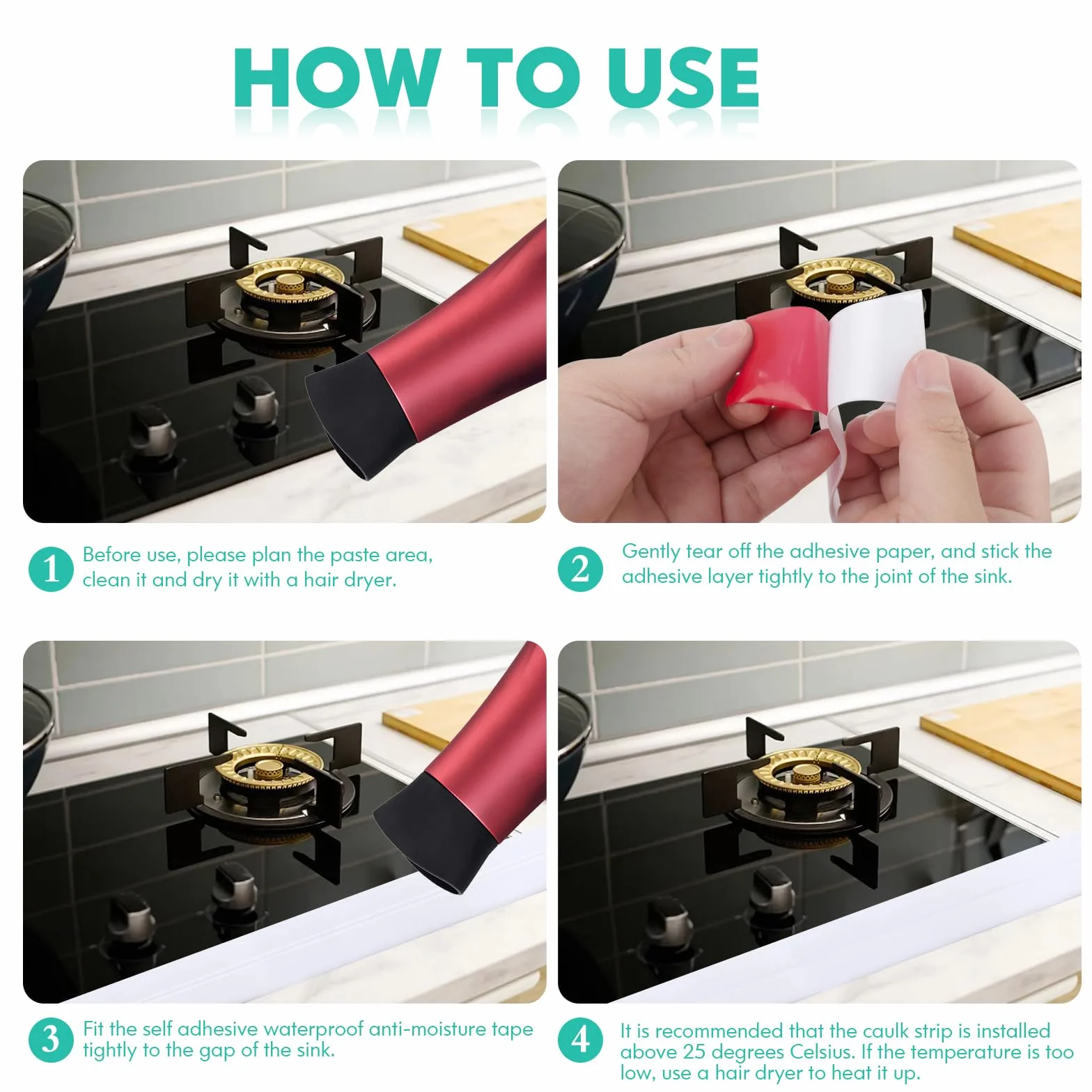 HOW TO USE

1 Before use, please plan the paste area, clean it and dry it with a hair dryer.

2 Gently tear off the adhesive paper, and stick the adhesive layer tightly to the joint of the sink.

3 Fit the self adhesive waterproof anti-moisture tape tightly to the gap of the sink.

4 It is recommended that the caulk strip is installed above 25 degrees Celsius. If the temperature is too low, use a hair dryer to heat it up.