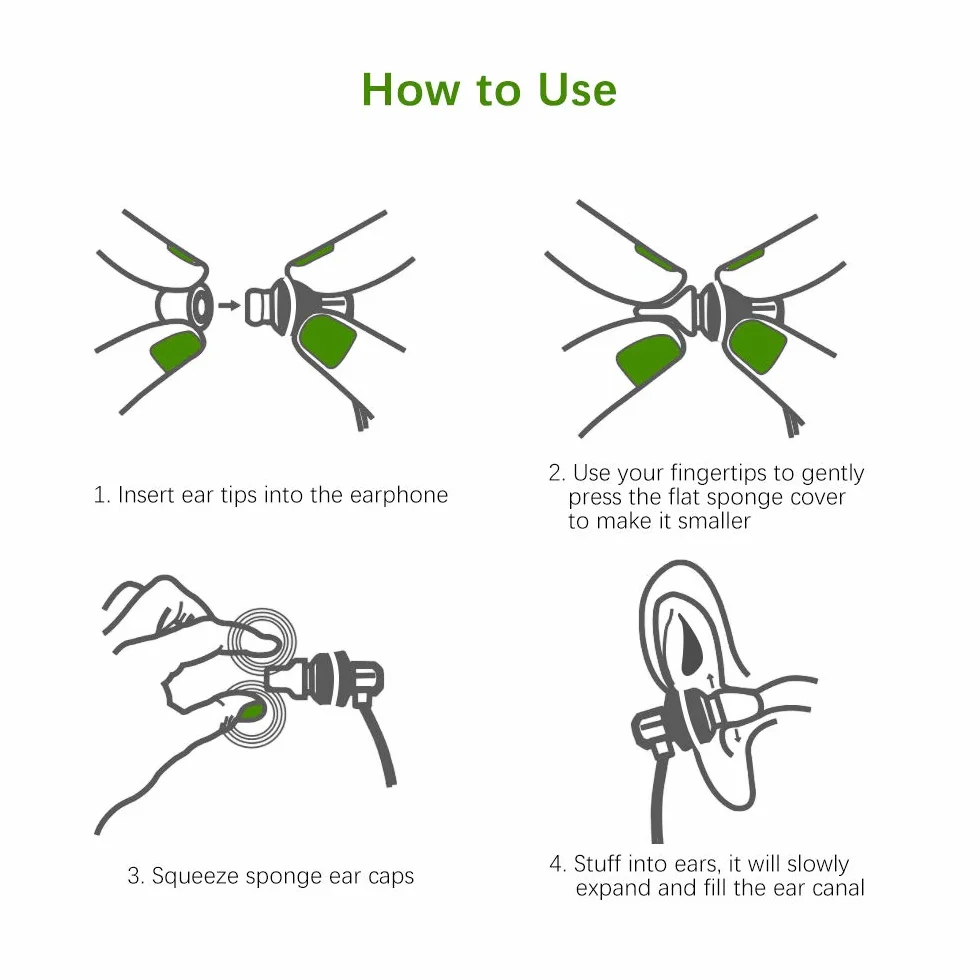 How to Use

1. Insert ear tips into the earphone

2. Use your fingertips to gently press the flat sponge cover to make it smaller

3. Squeeze sponge ear caps

4. Stuff into ears, it will slowly expand and fill the ear canal