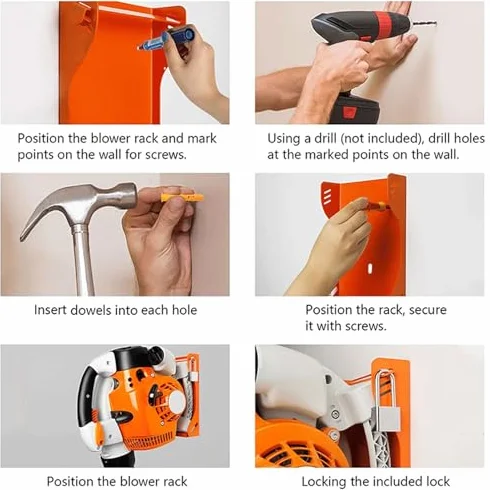 Position the blower rack and mark points on the wall for screws.

Using a drill (not included), drill holes at the marked points on the wall.

Insert dowels into each hole

Position the rack, secure it with screws.

Position the blower rack

Locking the included lock