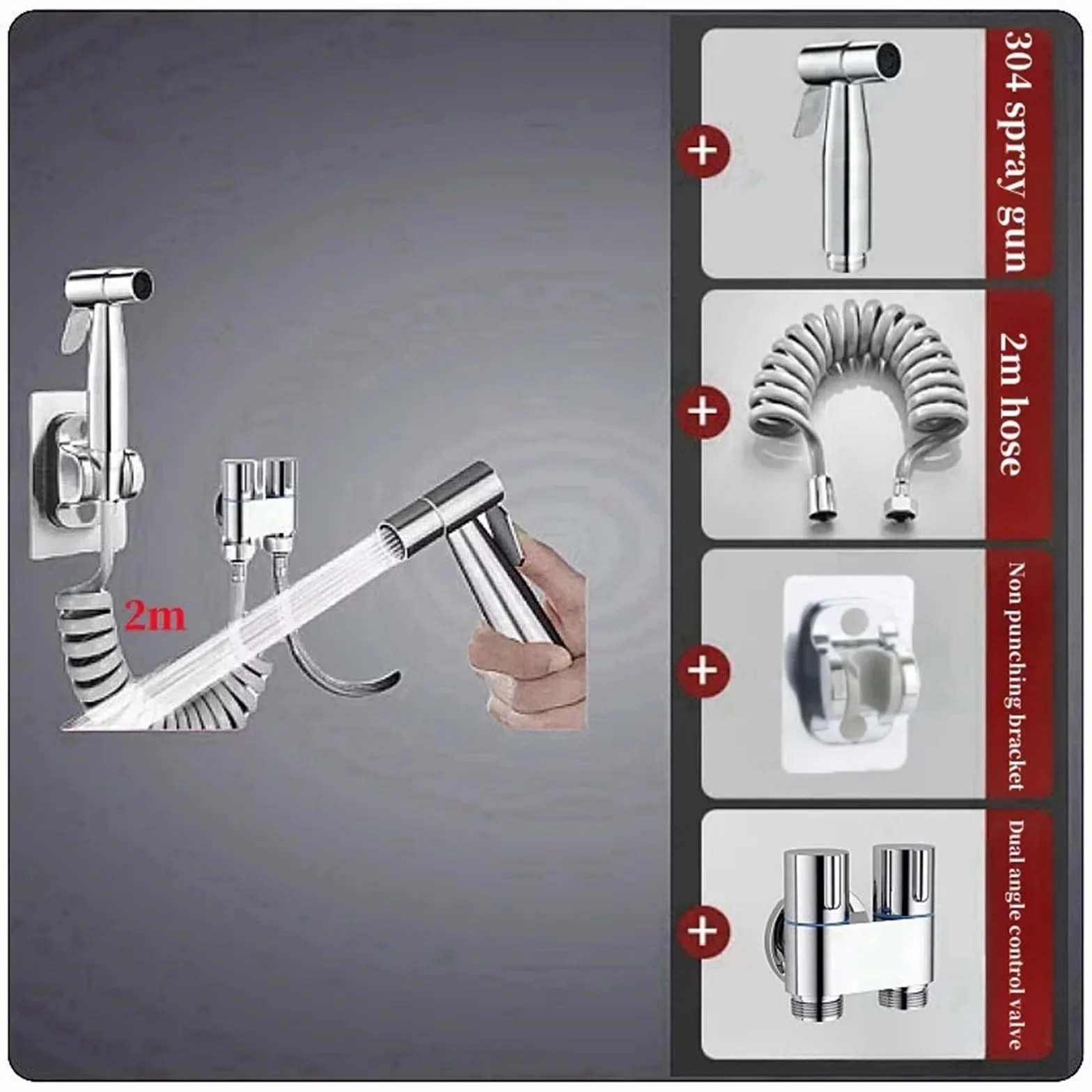 2m

+
304 spray gun

+
2m hose

+
Non punching bracket

+
Dual angle control valve