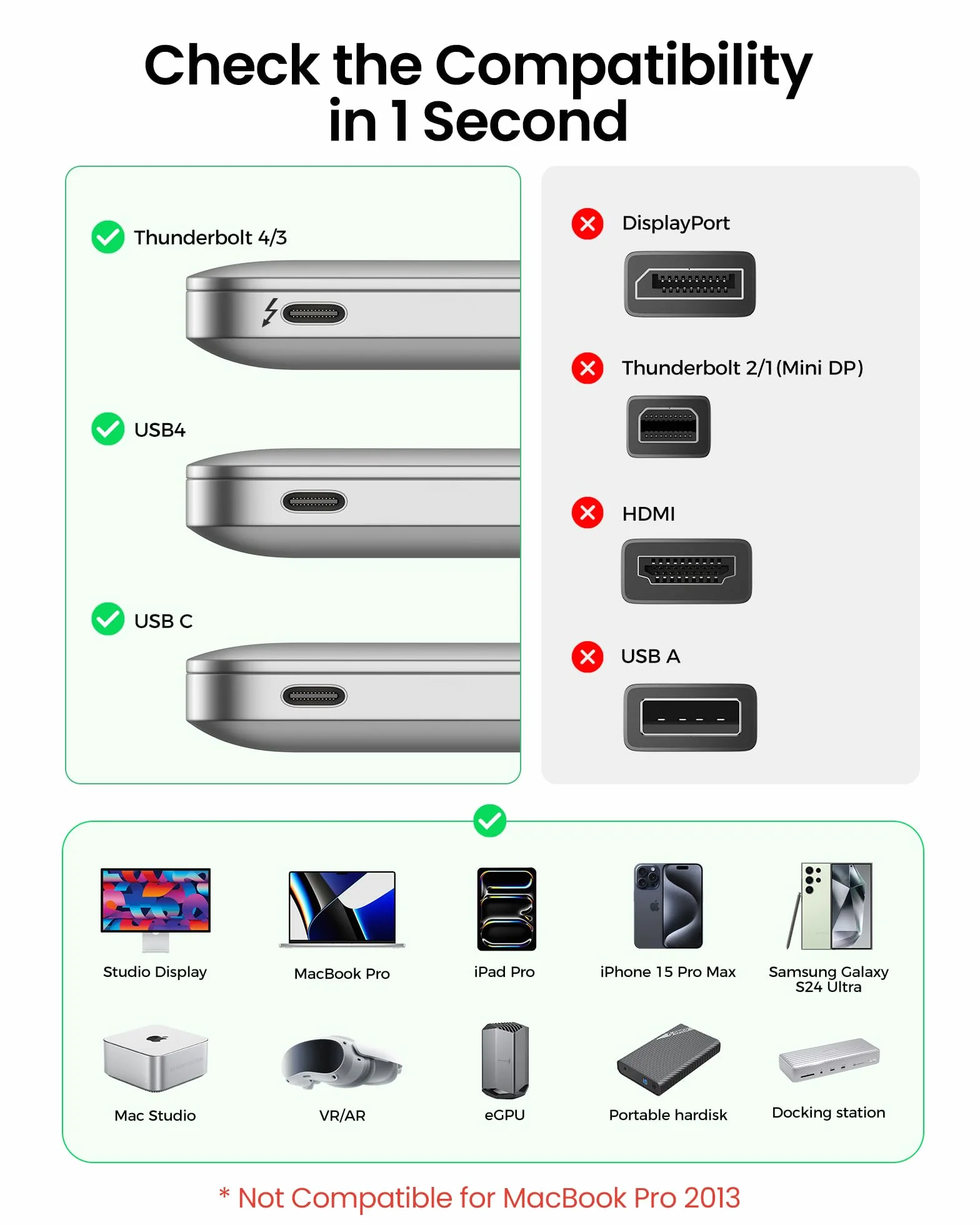 Check the Compatibility in 1 Second

Thunderbolt 4/3

USB4

USB C

DisplayPort

Thunderbolt 2/1 (Mini DP)

HDMI

USB A

Studio Display

MacBook Pro

iPad Pro

iPhone 15 Pro Max

Samsung Galaxy S24 Ultra

Mac Studio

VR/AR

eGPU

Portable hardisk

Docking station

* Not Compatible for MacBook Pro 2013