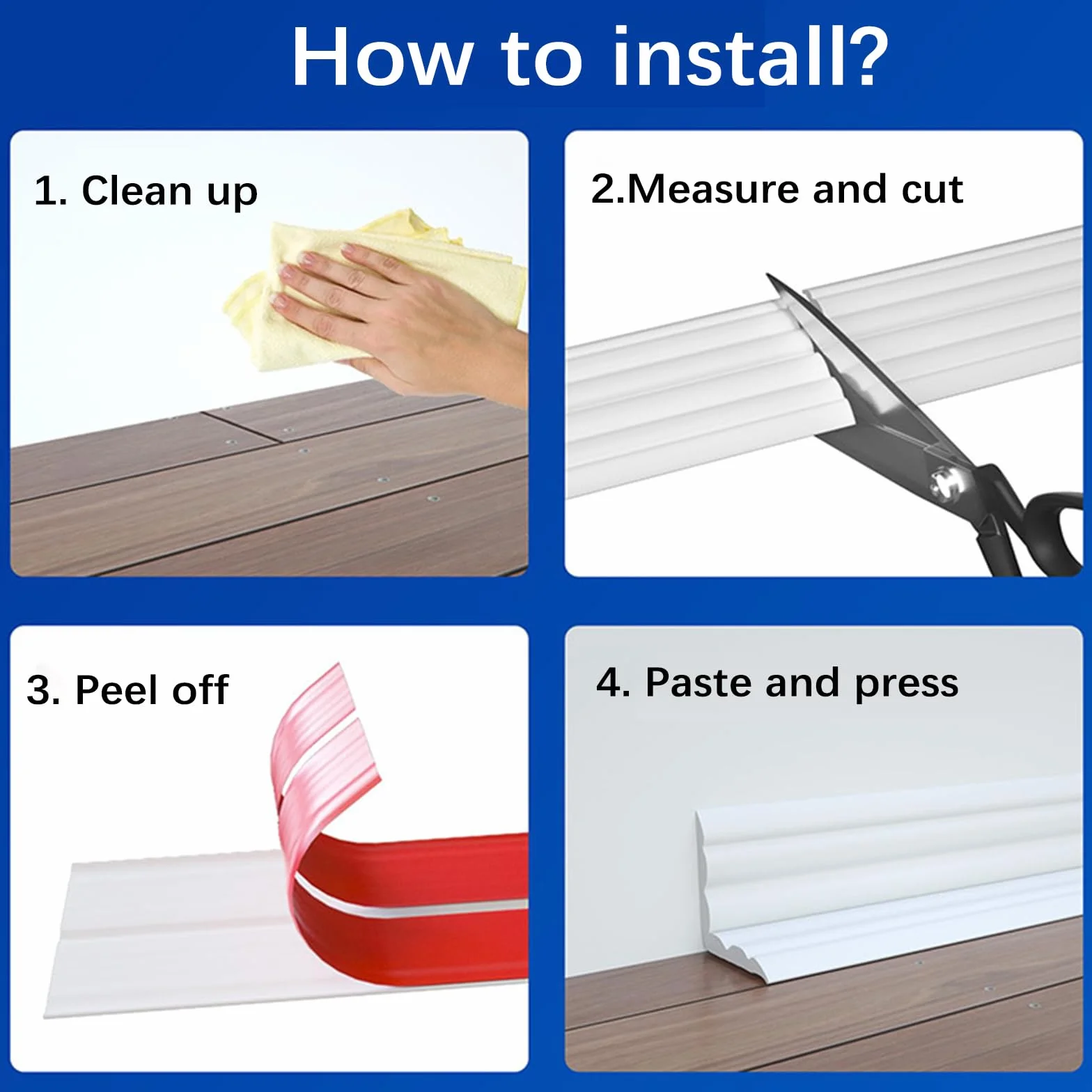 How to install?

1. Clean up

2.Measure and cut

3. Peel off

4. Paste and press