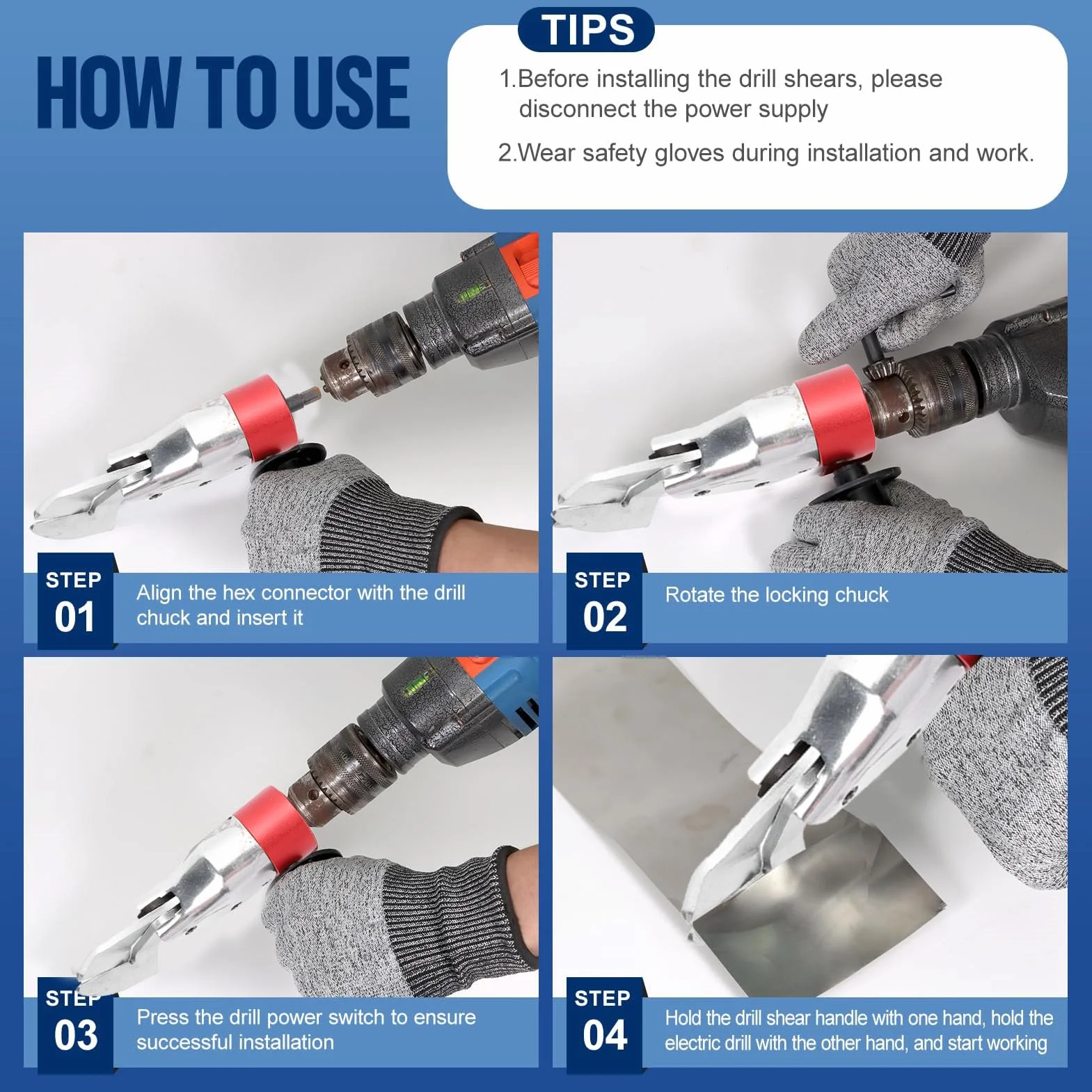 HOW TO USE

TIPS

1.Before installing the drill shears, please disconnect the power supply

2.Wear safety gloves during installation and work.

STEP 01
Align the hex connector with the drill chuck and insert it

STEP 02
Rotate the locking chuck

STEP 03
Press the drill power switch to ensure successful installation

STEP 04
Hold the drill shear handle with one hand, hold the electric drill with the other hand, and start working