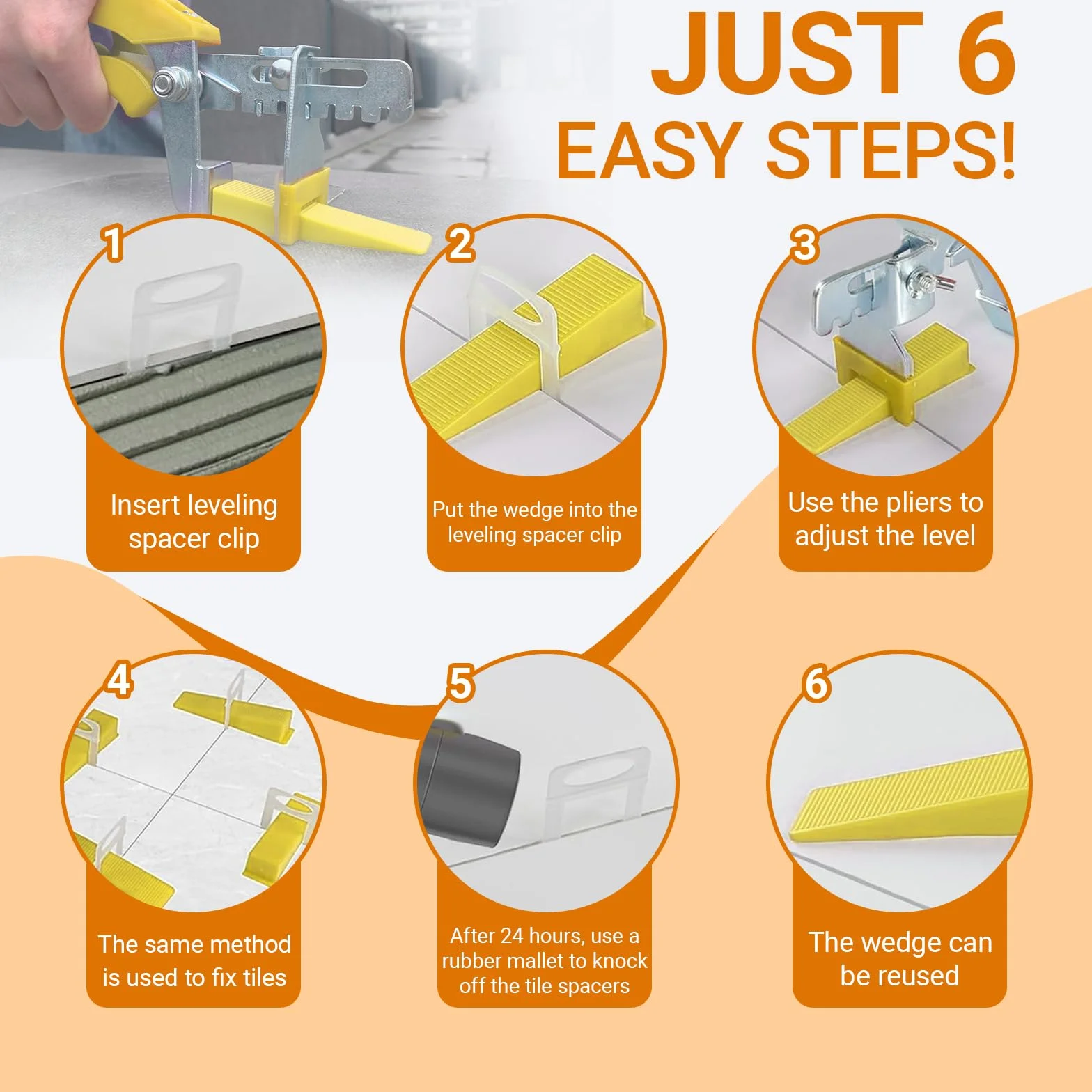 JUST 6 EASY STEPS!

1
Insert leveling spacer clip

2
Put the wedge into the leveling spacer clip

3
Use the pliers to adjust the level

4
The same method is used to fix tiles

5
After 24 hours, use a rubber mallet to knock off the tile spacers

6
The wedge can be reused