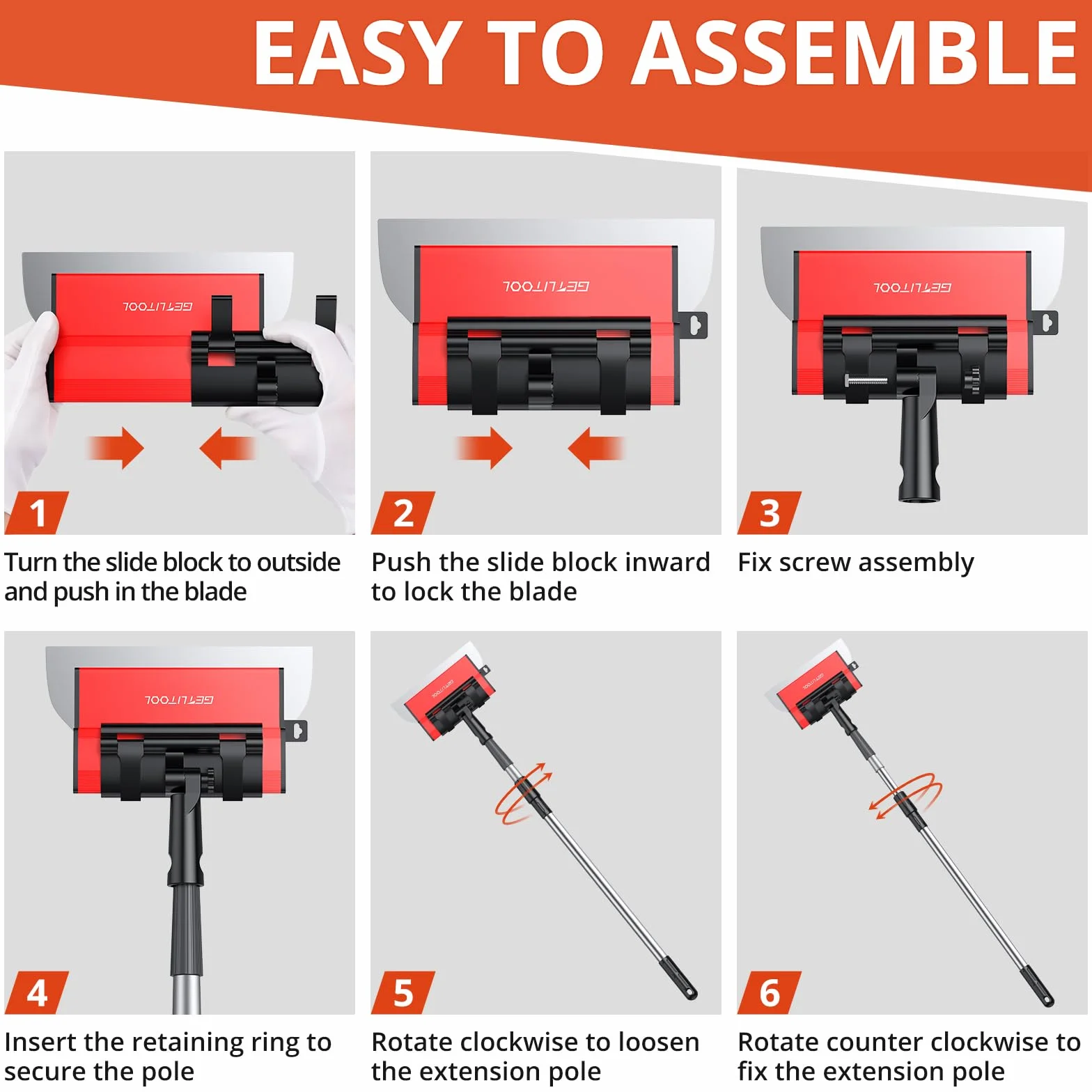 EASY TO ASSEMBLE

GETLITOOL

1

Turn the slide block to outside and push in the blade

GETLITOOL

2

Push the slide block inward to lock the blade

GETLITOOL

3

Fix screw assembly

GETLITOOL

4

Insert the retaining ring to secure the pole

GETLITOOL

5

Rotate clockwise to loosen the extension pole

GETLITOOL

6

Rotate counter clockwise to fix the extension pole