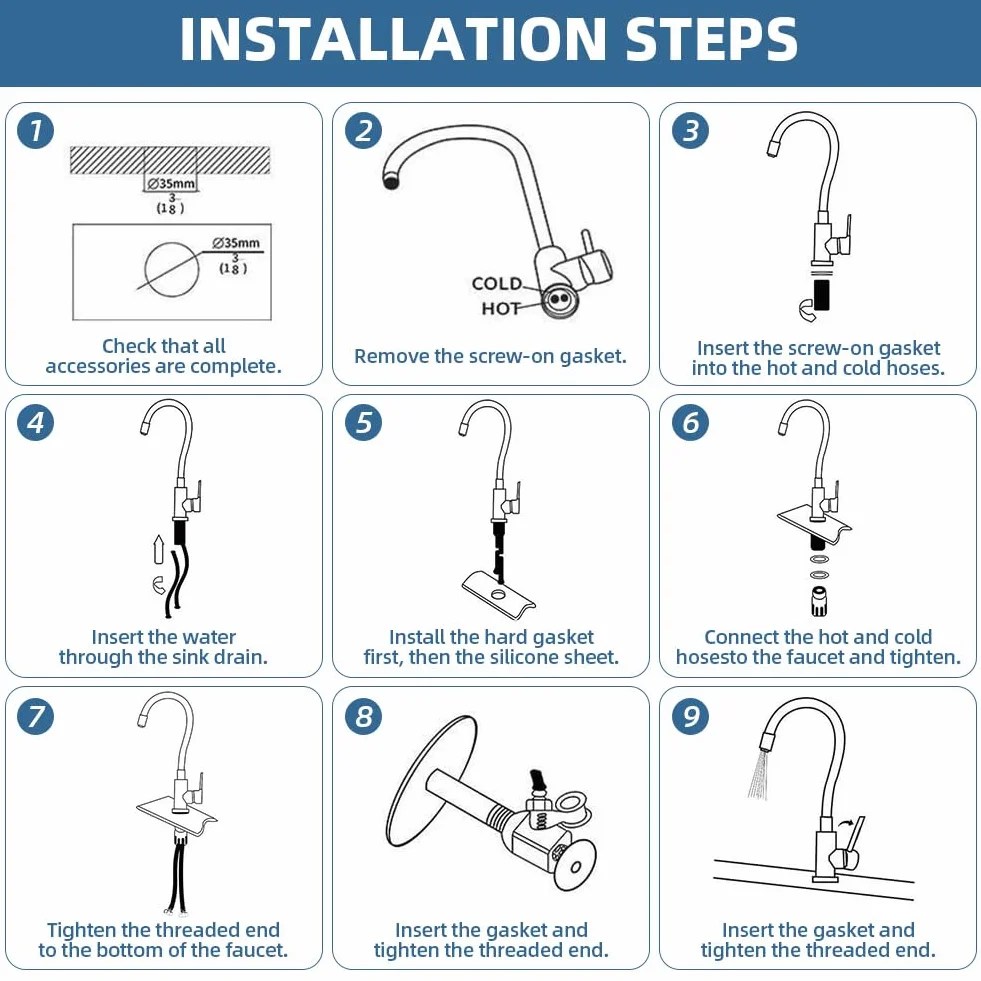 INSTALLATION STEPS

1

Ø35mm
$(1\frac{3}{8})$

Ø35mm
$(1\frac{3}{8})$

Check that all accessories are complete.

2

COLD
HOT

Remove the screw-on gasket.

3

Insert the screw-on gasket into the hot and cold hoses.

4

Insert the water through the sink drain.

5

Install the hard gasket first, then the silicone sheet.

6

Connect the hot and cold hosesto the faucet and tighten.

7

Tighten the threaded end to the bottom of the faucet.

8

Insert the gasket and tighten the threaded end.

9

Insert the gasket and tighten the threaded end.