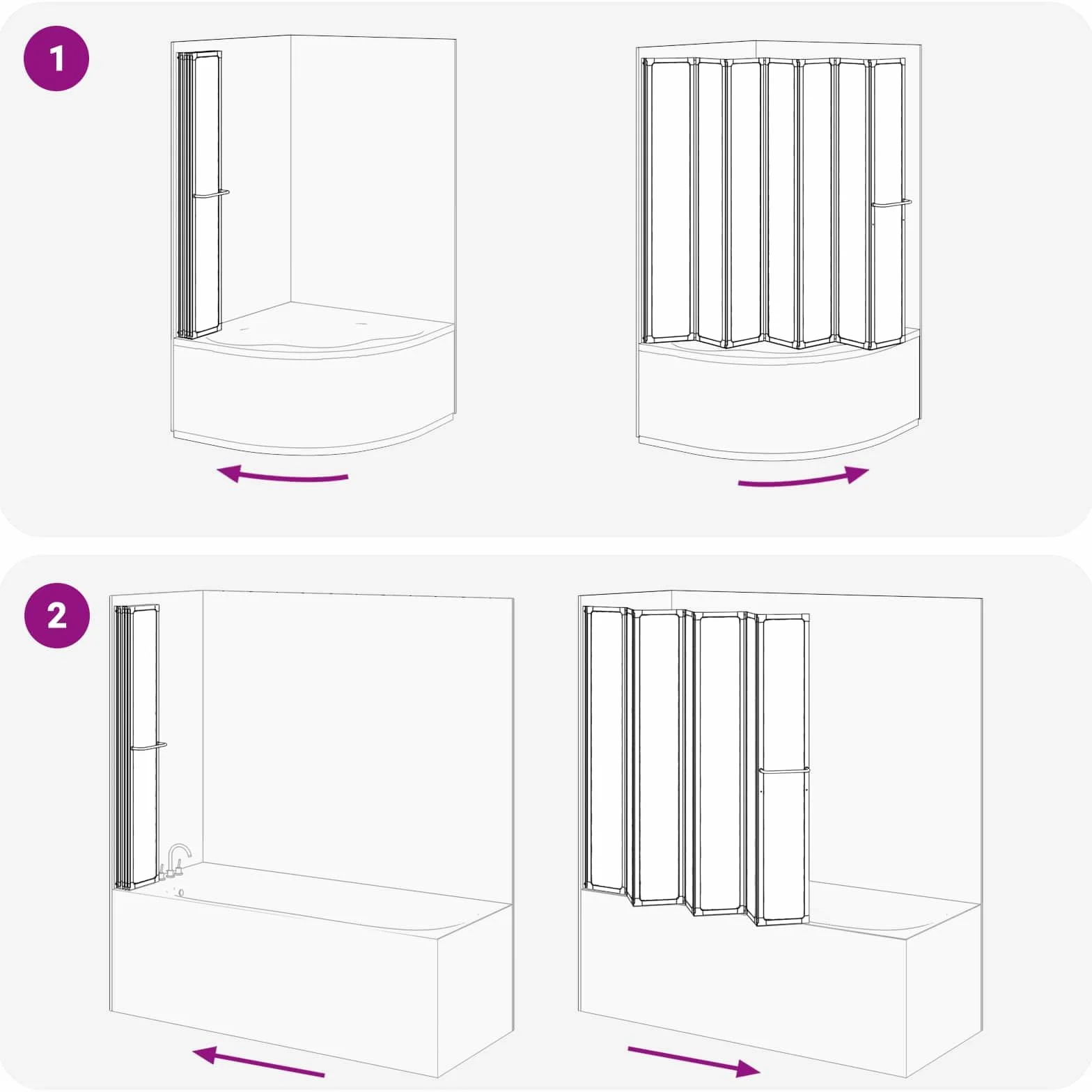 1

2