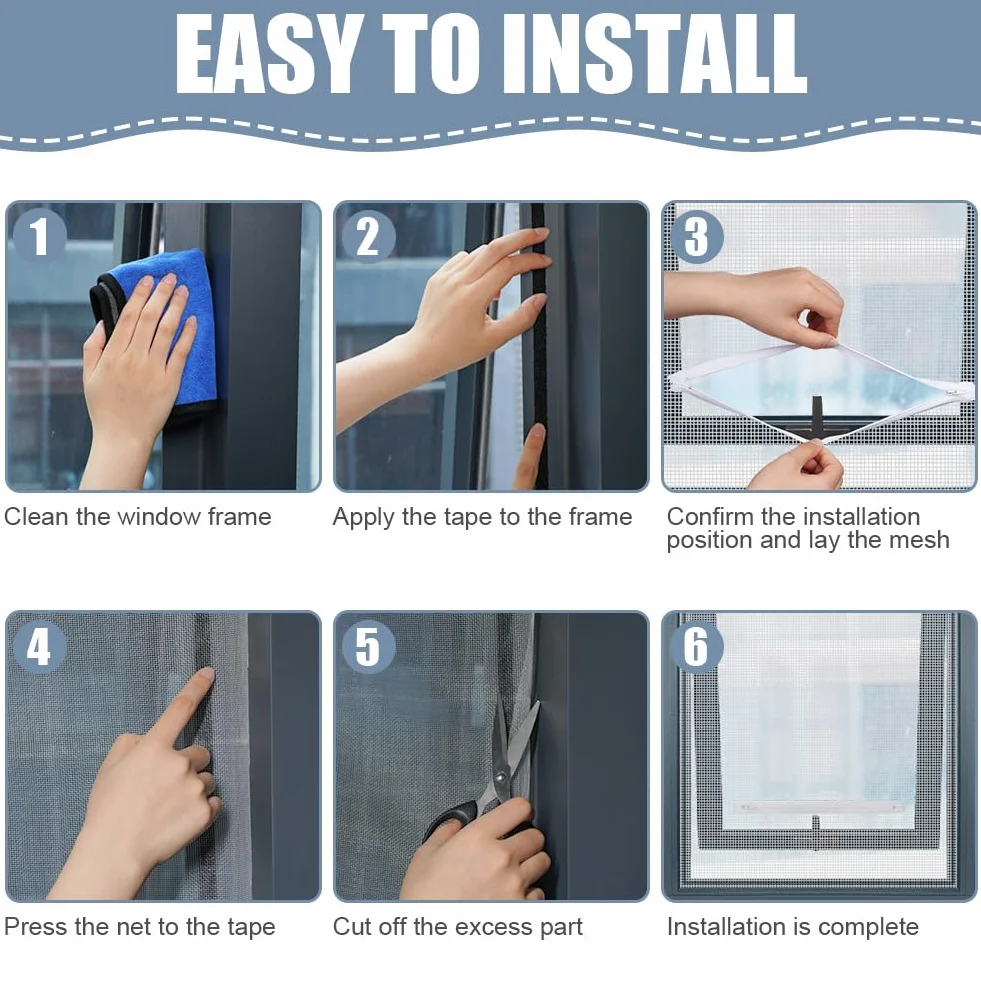 EASY TO INSTALL

1
Clean the window frame

2
Apply the tape to the frame

3
Confirm the installation position and lay the mesh

4
Press the net to the tape

5
Cut off the excess part

6
Installation is complete