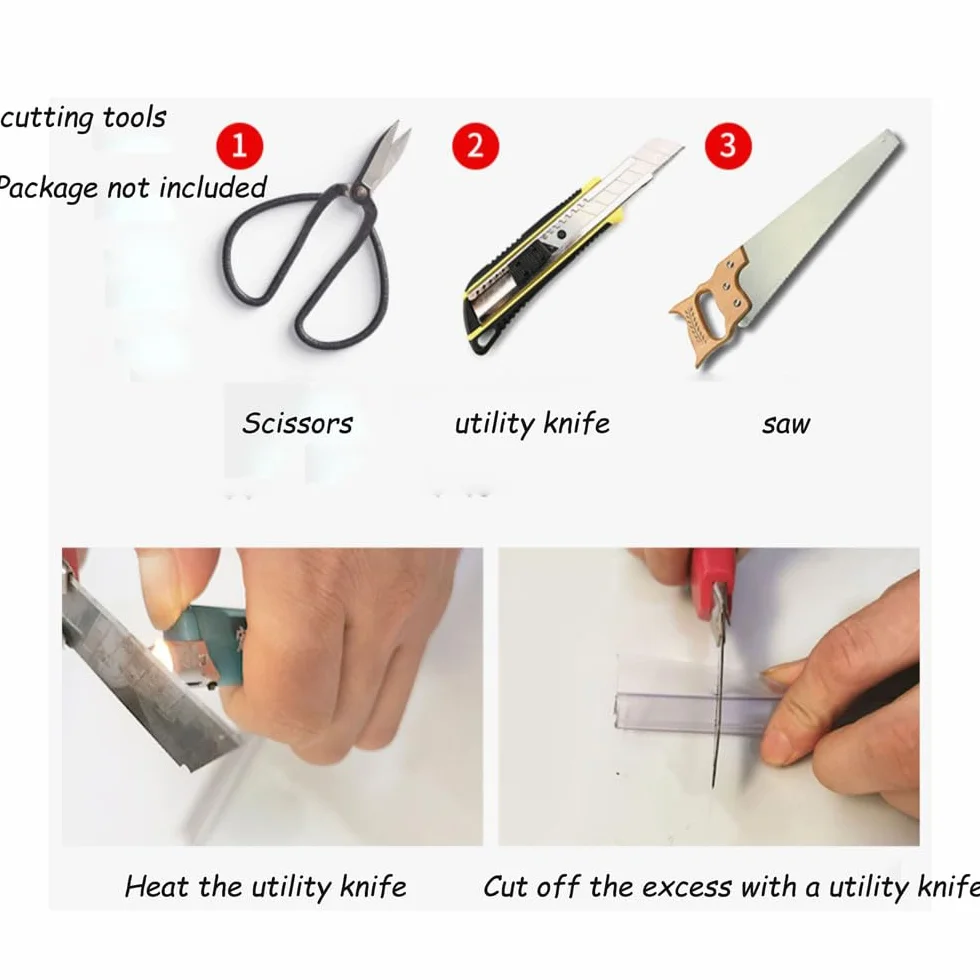 cutting tools

Package not included

1

2

3

Scissors

utility knife

saw

Heat the utility knife

Cut off the excess with a utility knife