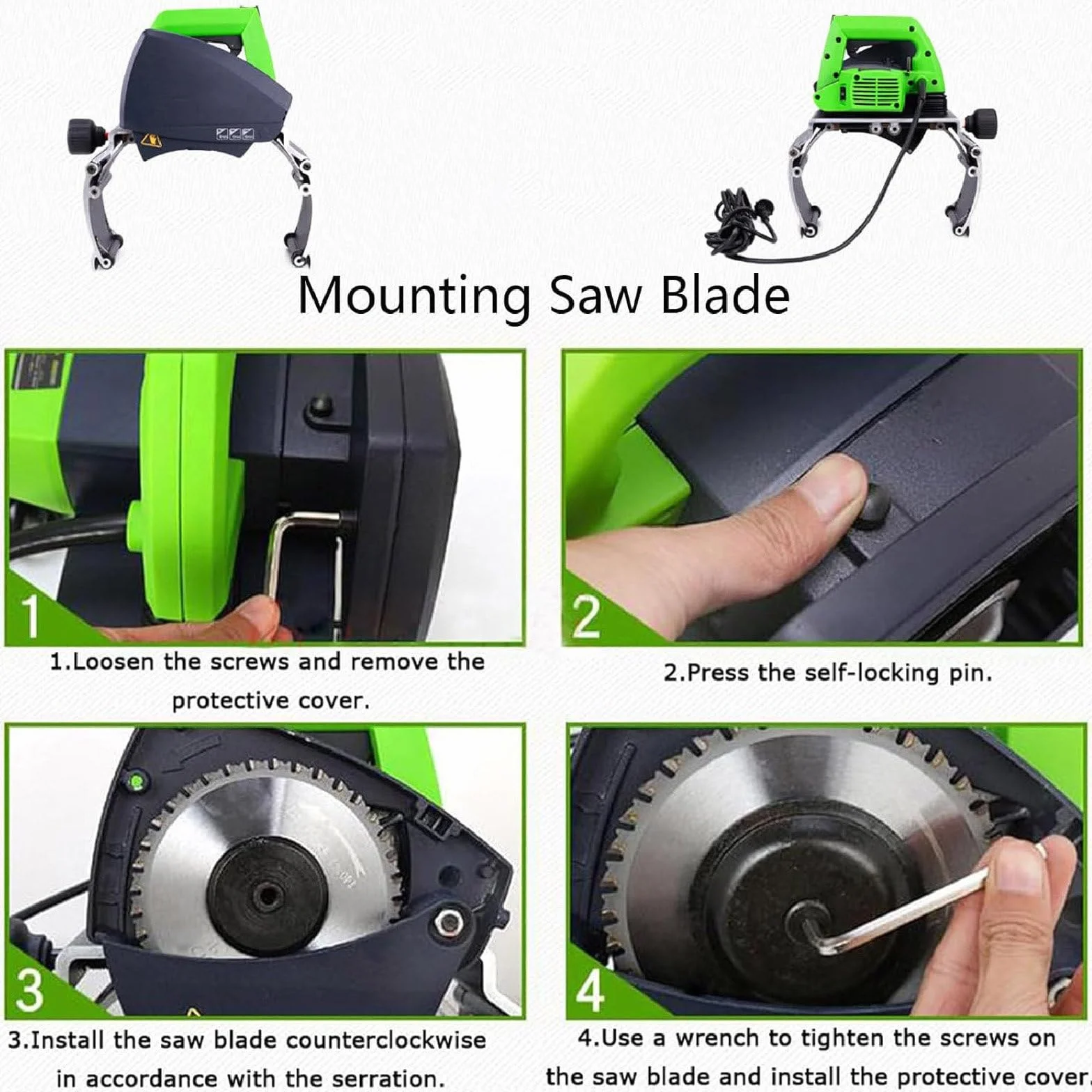 Mounting Saw Blade

1

1.Loosen the screws and remove the protective cover.

2

2.Press the self-locking pin.

3

3.Install the saw blade counterclockwise in accordance with the serration.

4

4.Use a wrench to tighten the screws on the saw blade and install the protective cover