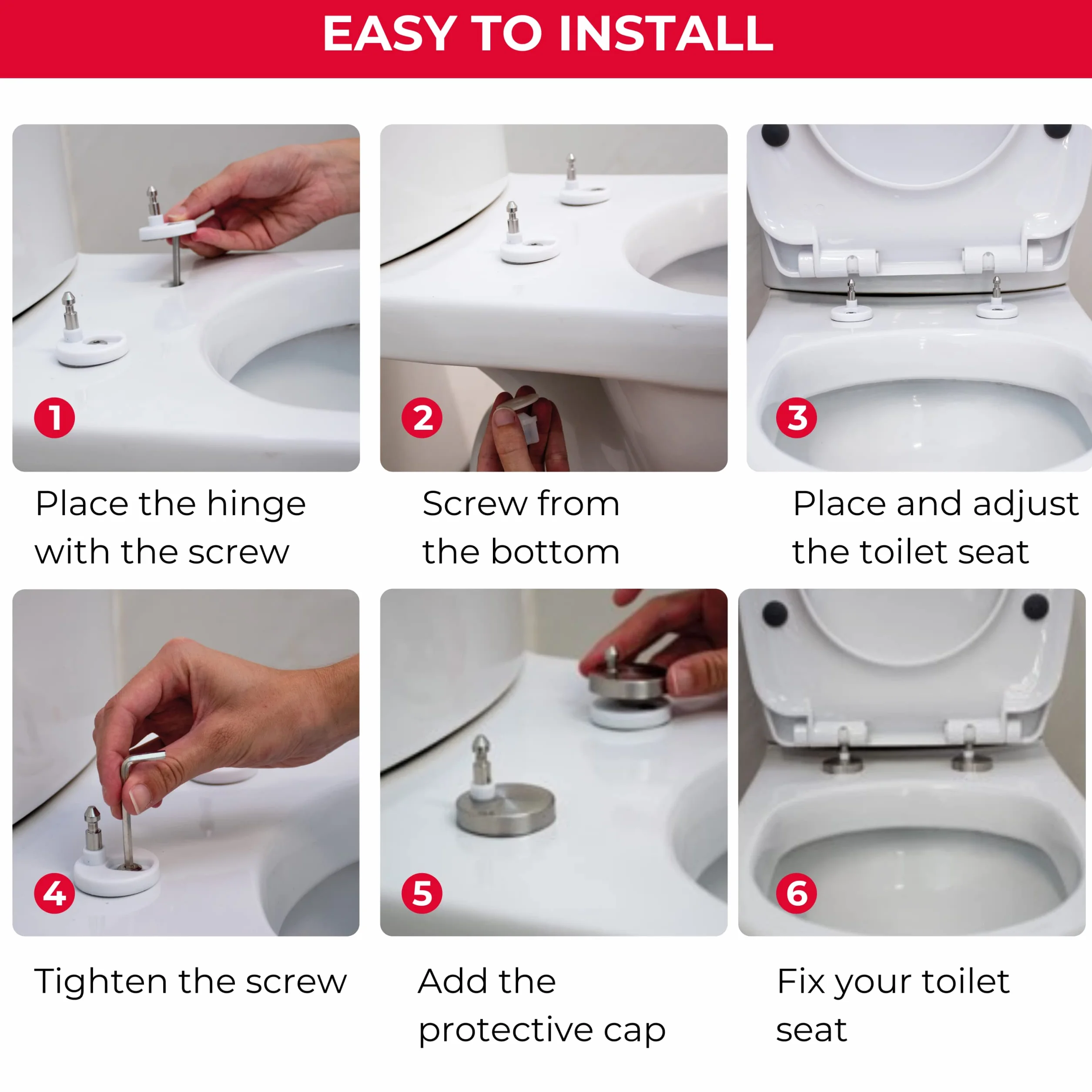 EASY TO INSTALL

1

Place the hinge with the screw

2

Screw from the bottom

3

Place and adjust the toilet seat

4

Tighten the screw

5

Add the protective cap

6

Fix your toilet seat