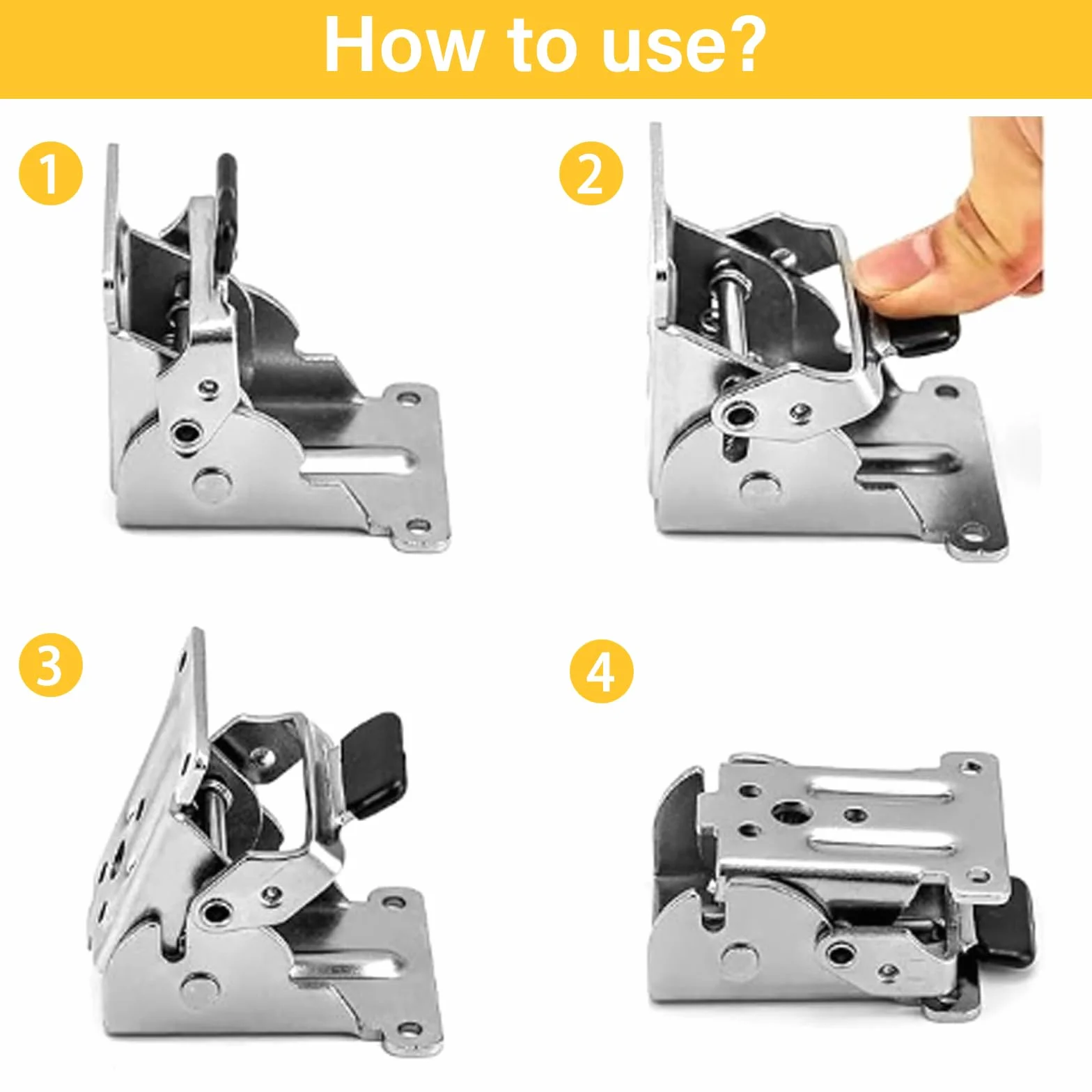 How to use?

1

2

3

4