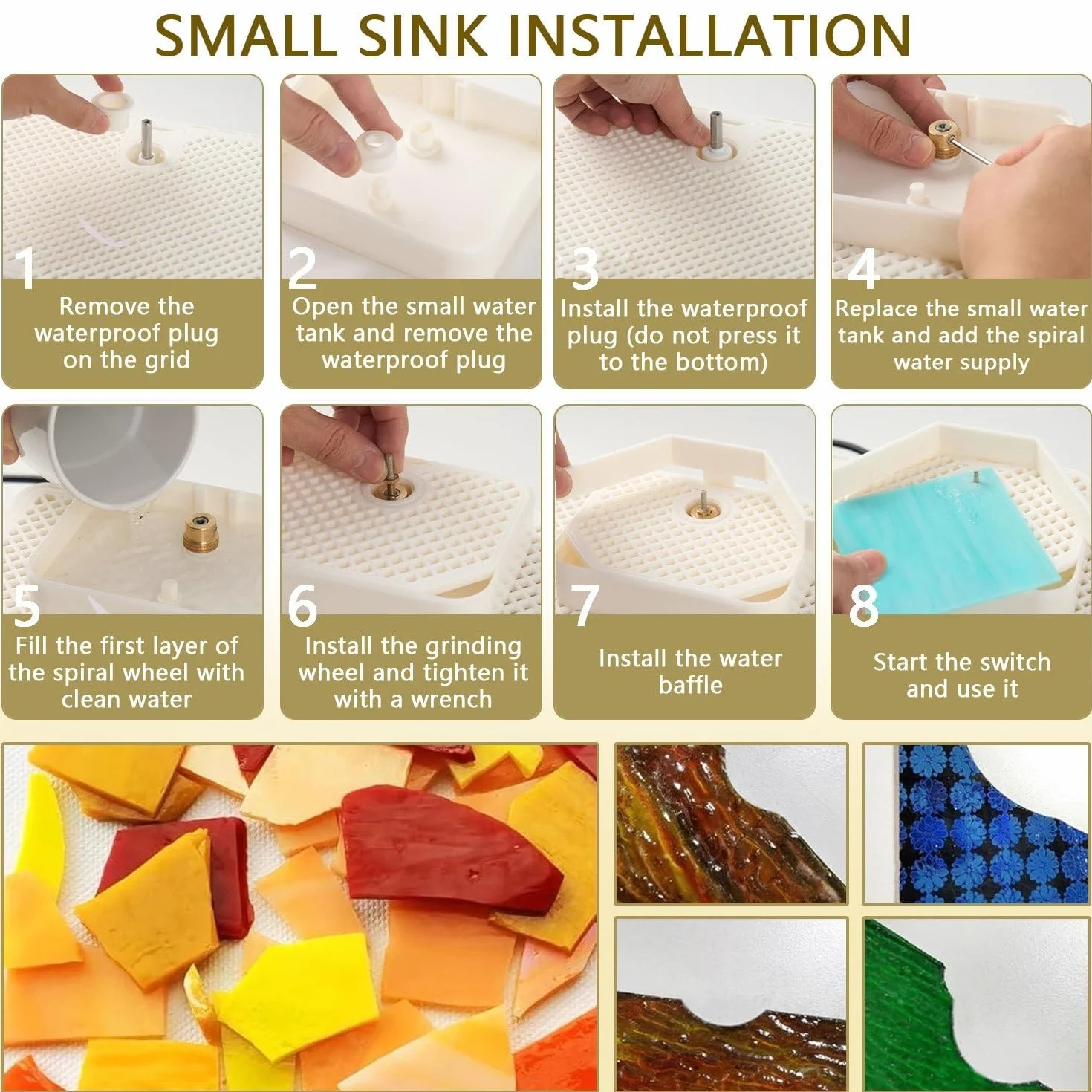 SMALL SINK INSTALLATION

1
Remove the waterproof plug on the grid

2
Open the small water tank and remove the waterproof plug

3
Install the waterproof plug (do not press it to the bottom)

4
Replace the small water tank and add the spiral water supply

5
Fill the first layer of the spiral wheel with clean water

6
Install the grinding wheel and tighten it with a wrench

7
Install the water baffle

8
Start the switch and use it