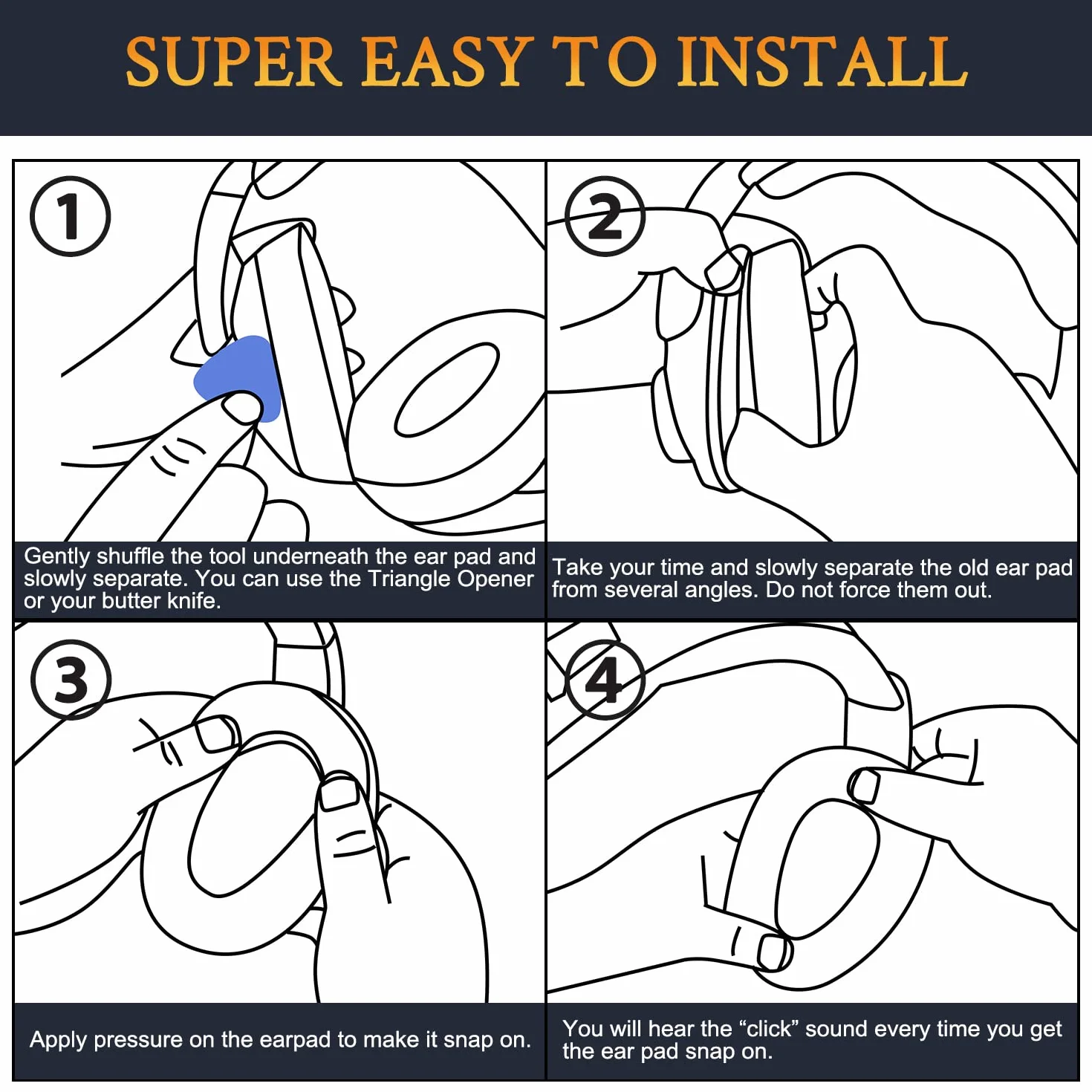 SUPER EASY TO INSTALL

1

Gently shuffle the tool underneath the ear pad and slowly separate. You can use the Triangle Opener or your butter knife.

2

Take your time and slowly separate the old ear pad from several angles. Do not force them out.

3

Apply pressure on the earpad to make it snap on.

4

You will hear the “click” sound every time you get the ear pad snap on.