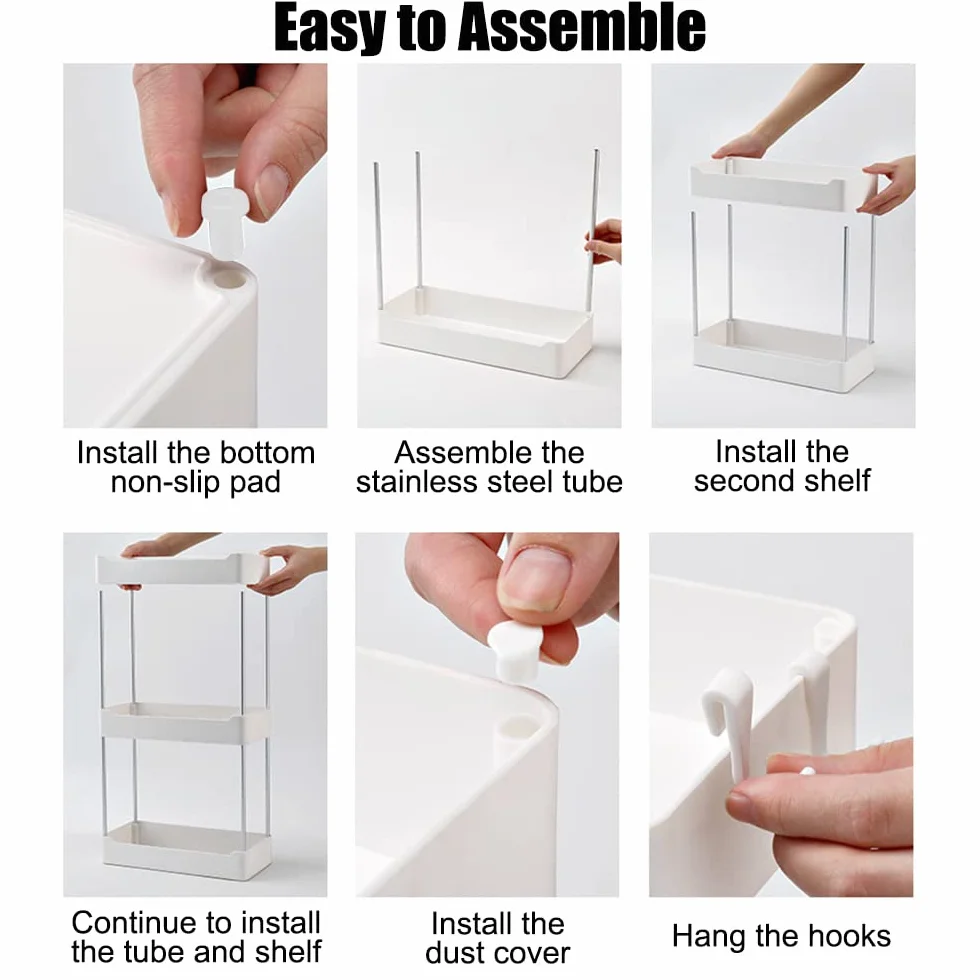 Easy to Assemble

Install the bottom non-slip pad

Assemble the stainless steel tube

Install the second shelf

Continue to install the tube and shelf

Install the dust cover

Hang the hooks