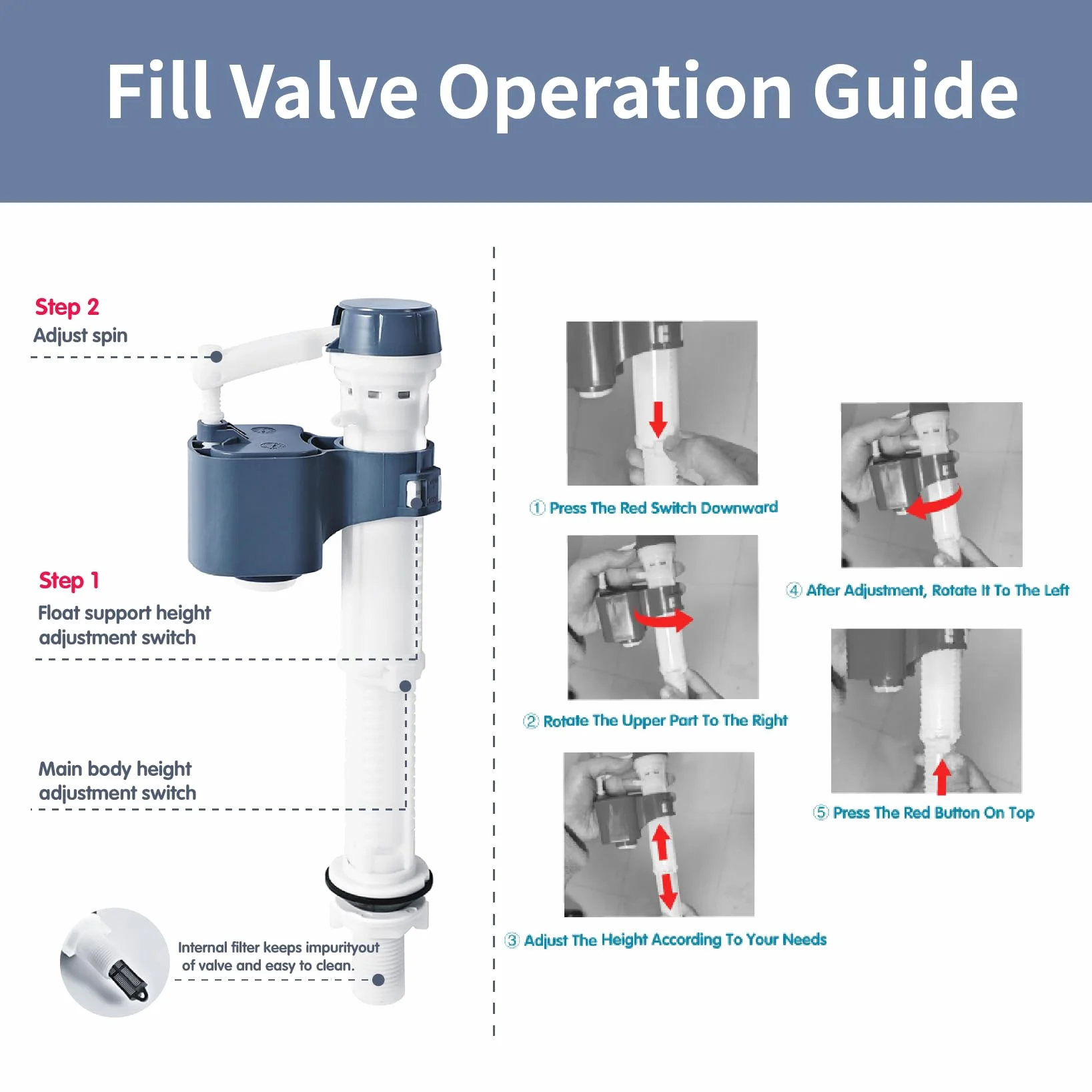 Fill Valve Operation Guide

Step 2
Adjust spin

Step 1
Float support height adjustment switch

Main body height adjustment switch

Internal filter keeps impurityout of valve and easy to clean.

① Press The Red Switch Downward

② Rotate The Upper Part To The Right

③ Adjust The Height According To Your Needs

④ After Adjustment, Rotate It To The Left

⑤ Press The Red Button On Top