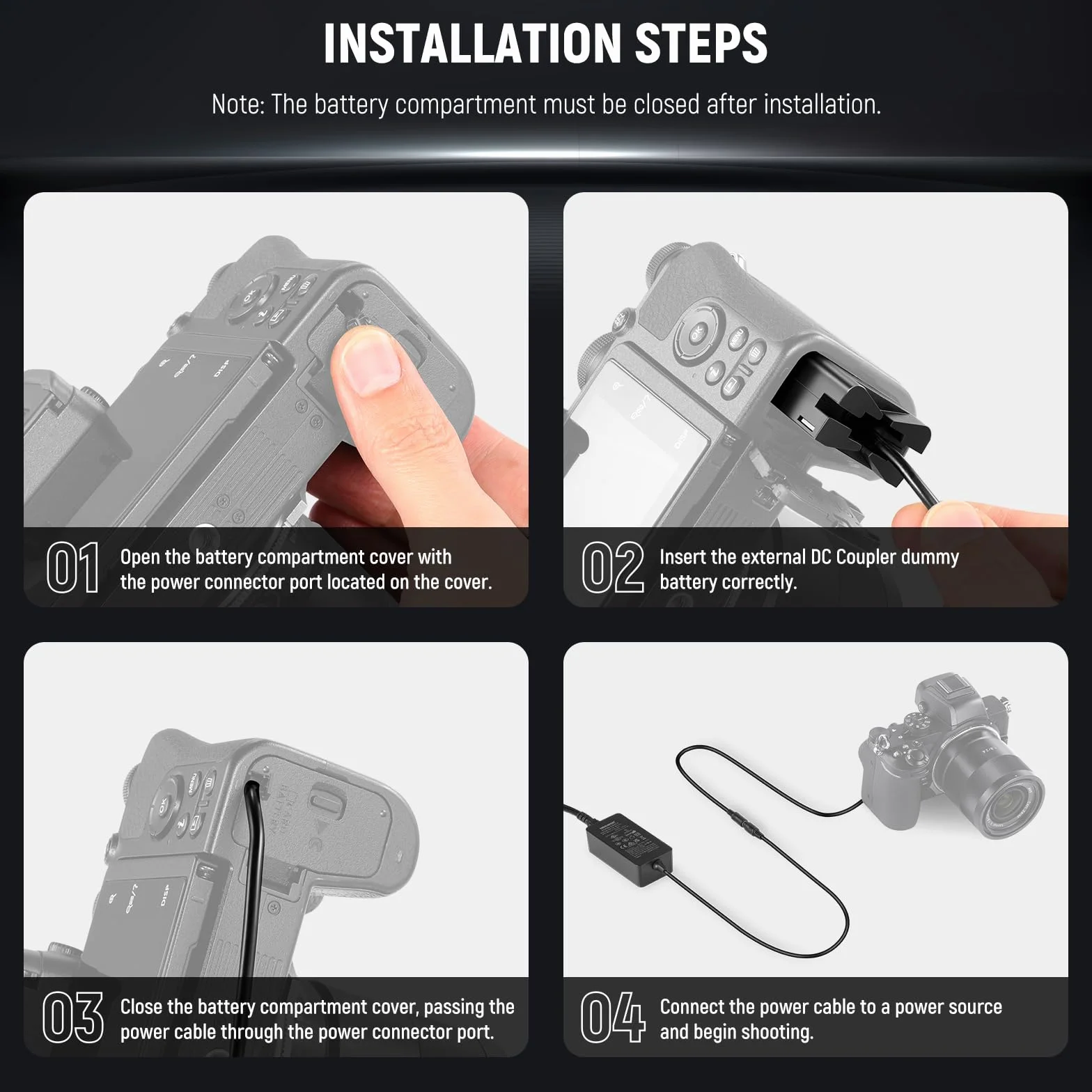 INSTALLATION STEPS

Note: The battery compartment must be closed after installation.

01 Open the battery compartment cover with the power connector port located on the cover.

02 Insert the external DC Coupler dummy battery correctly.

03 Close the battery compartment cover, passing the power cable through the power connector port.

04 Connect the power cable to a power source and begin shooting.