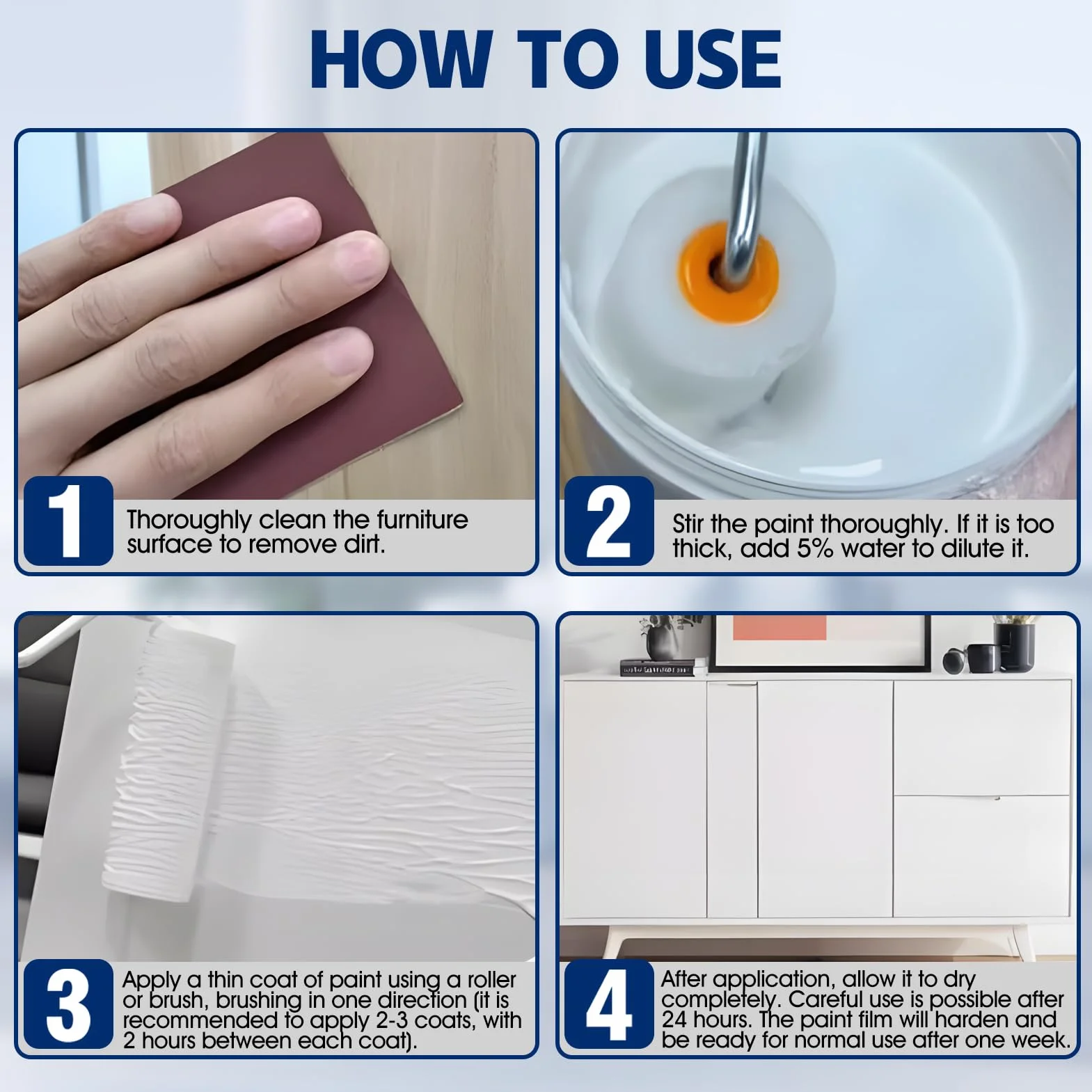 HOW TO USE

1
Thoroughly clean the furniture surface to remove dirt.

2
Stir the paint thoroughly. If it is too thick, add 5% water to dilute it.

3
Apply a thin coat of paint using a roller or brush, brushing in one direction (it is recommended to apply 2-3 coats, with 2 hours between each coat).

4
After application, allow it to dry completely. Careful use is possible after 24 hours. The paint film will harden and be ready for normal use after one week.