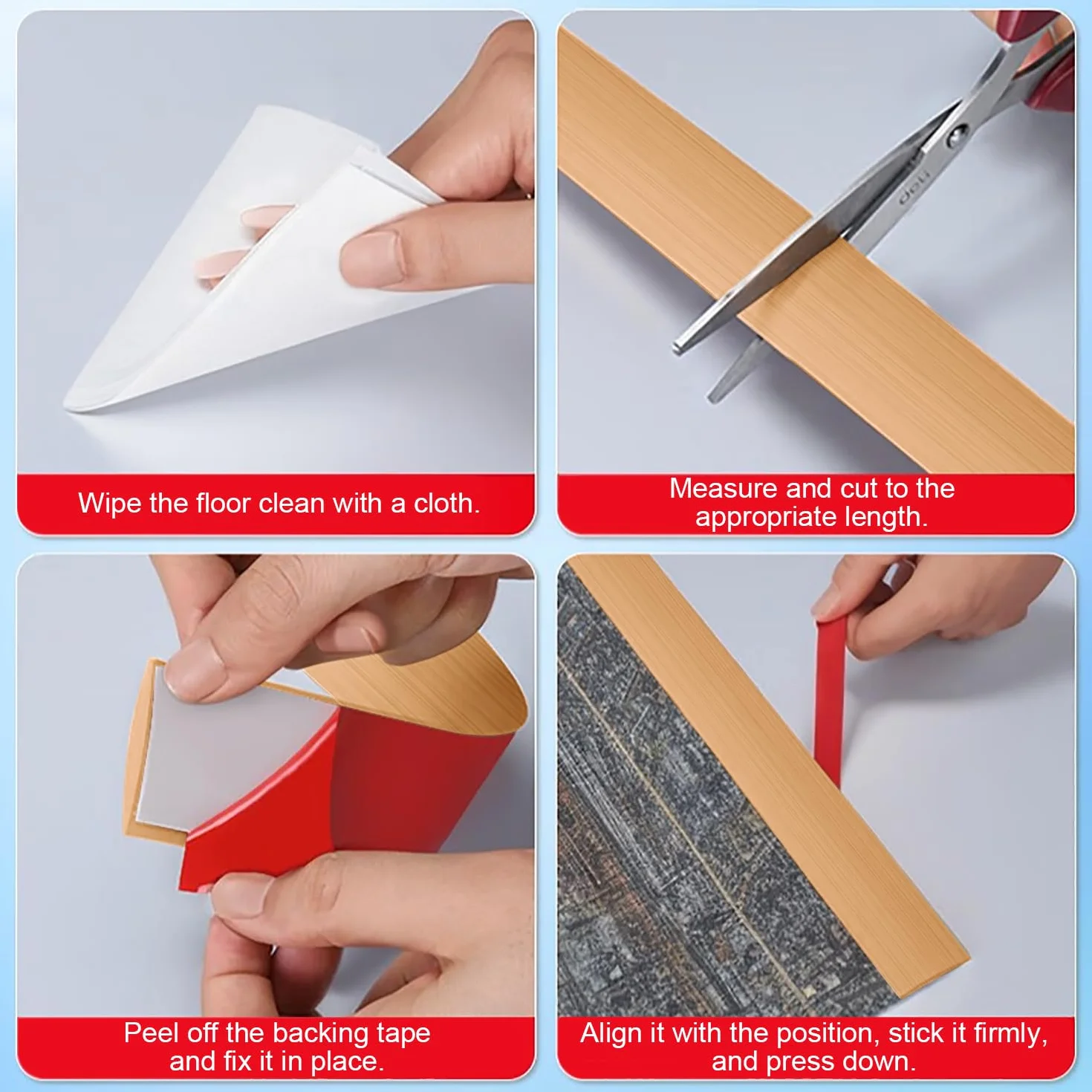 Wipe the floor clean with a cloth.

deli

Measure and cut to the appropriate length.

Peel off the backing tape and fix it in place.

Align it with the position, stick it firmly, and press down.