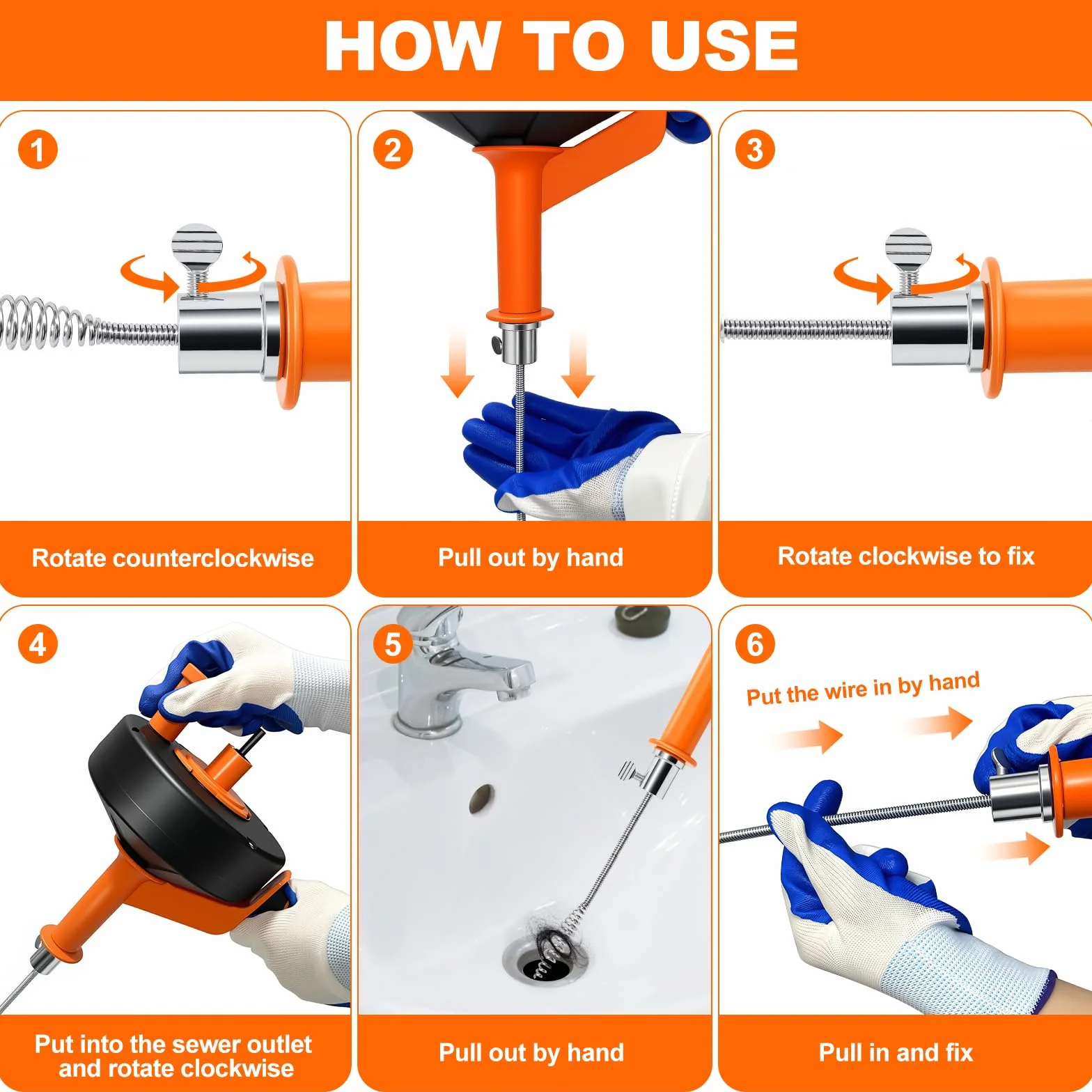 HOW TO USE

1

Rotate counterclockwise

2

Pull out by hand

3

Rotate clockwise to fix

4

Put into the sewer outlet and rotate clockwise

5

Pull out by hand

6

Put the wire in by hand

Pull in and fix