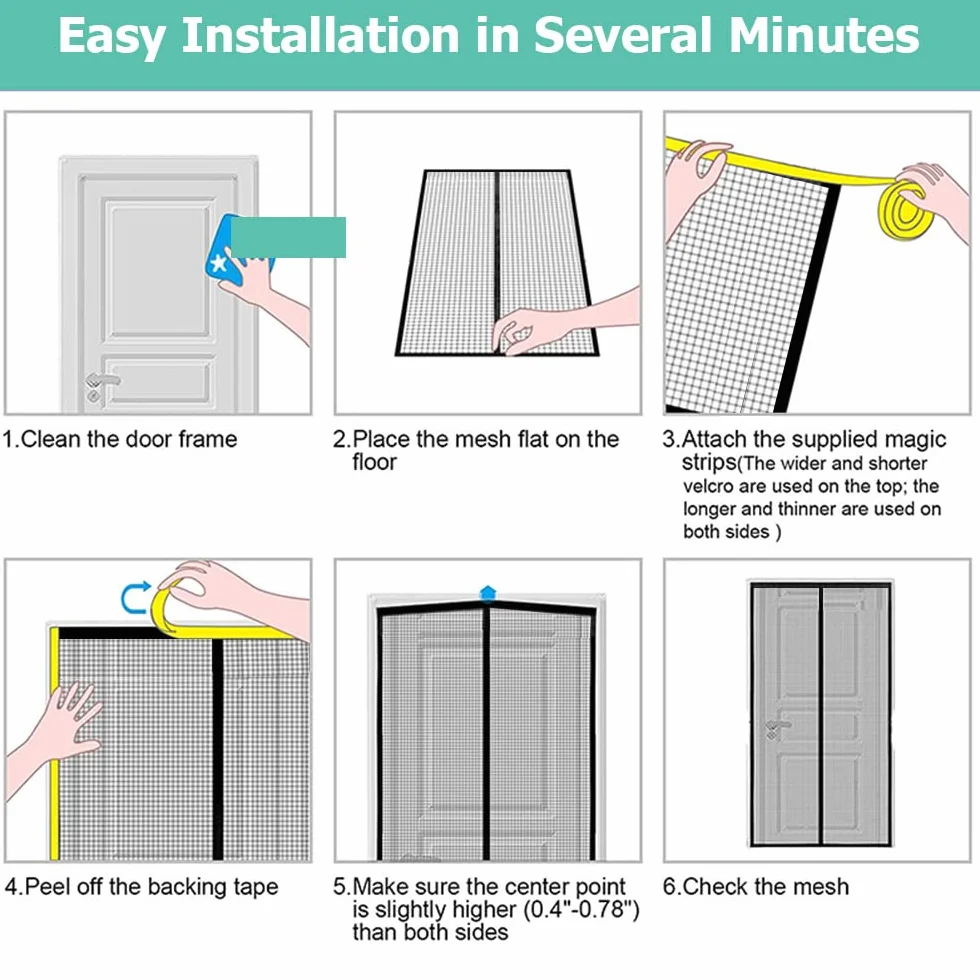 Easy Installation in Several Minutes

1.Clean the door frame

2.Place the mesh flat on the floor

3.Attach the supplied magic strips(The wider and shorter velcro are used on the top; the longer and thinner are used on both sides )

4.Peel off the backing tape

5.Make sure the center point is slightly higher (0.4"-0.78") than both sides

6.Check the mesh