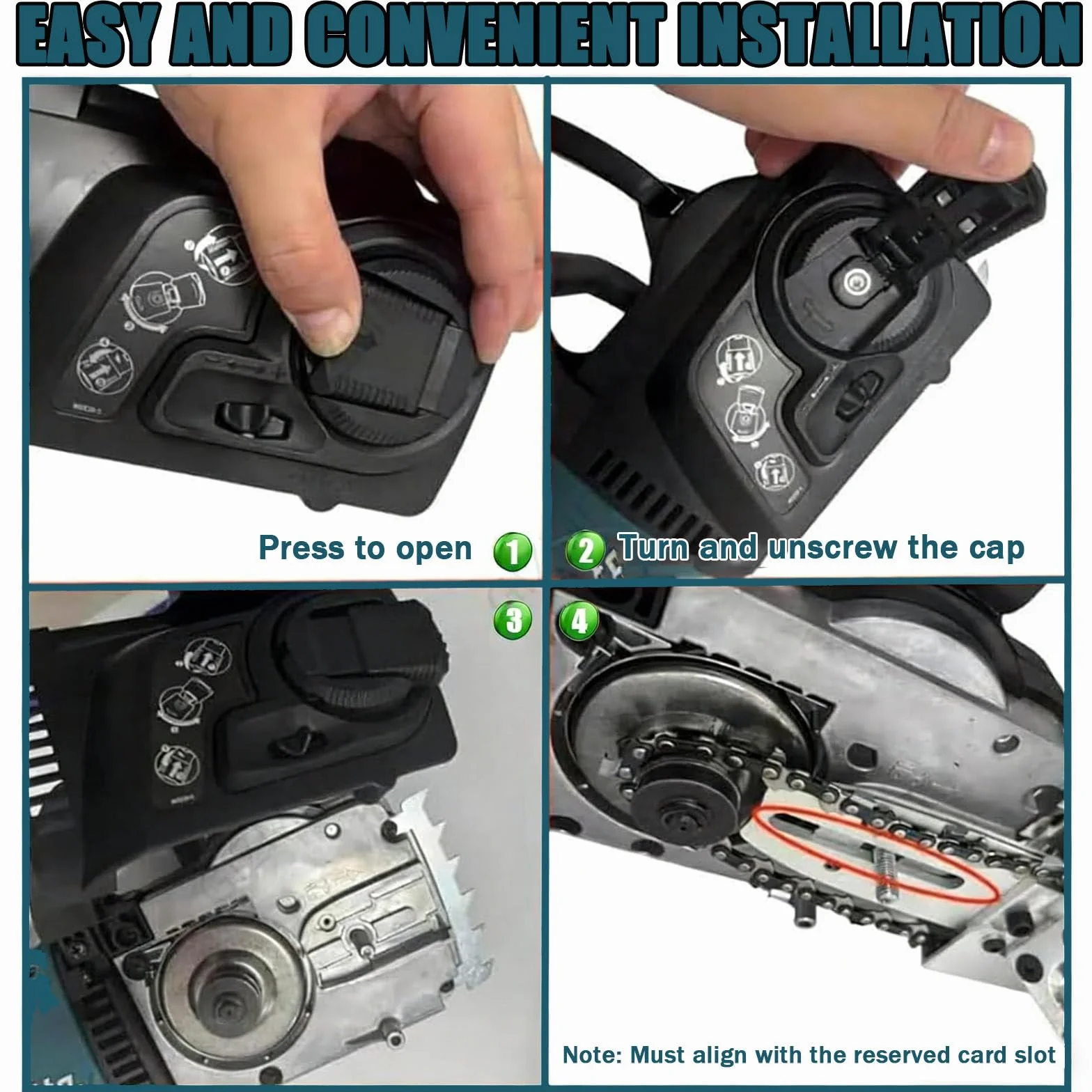 EASY AND CONVENIENT INSTALLATION

Press to open 1

2 Turn and unscrew the cap

3

4

Note: Must align with the reserved card slot