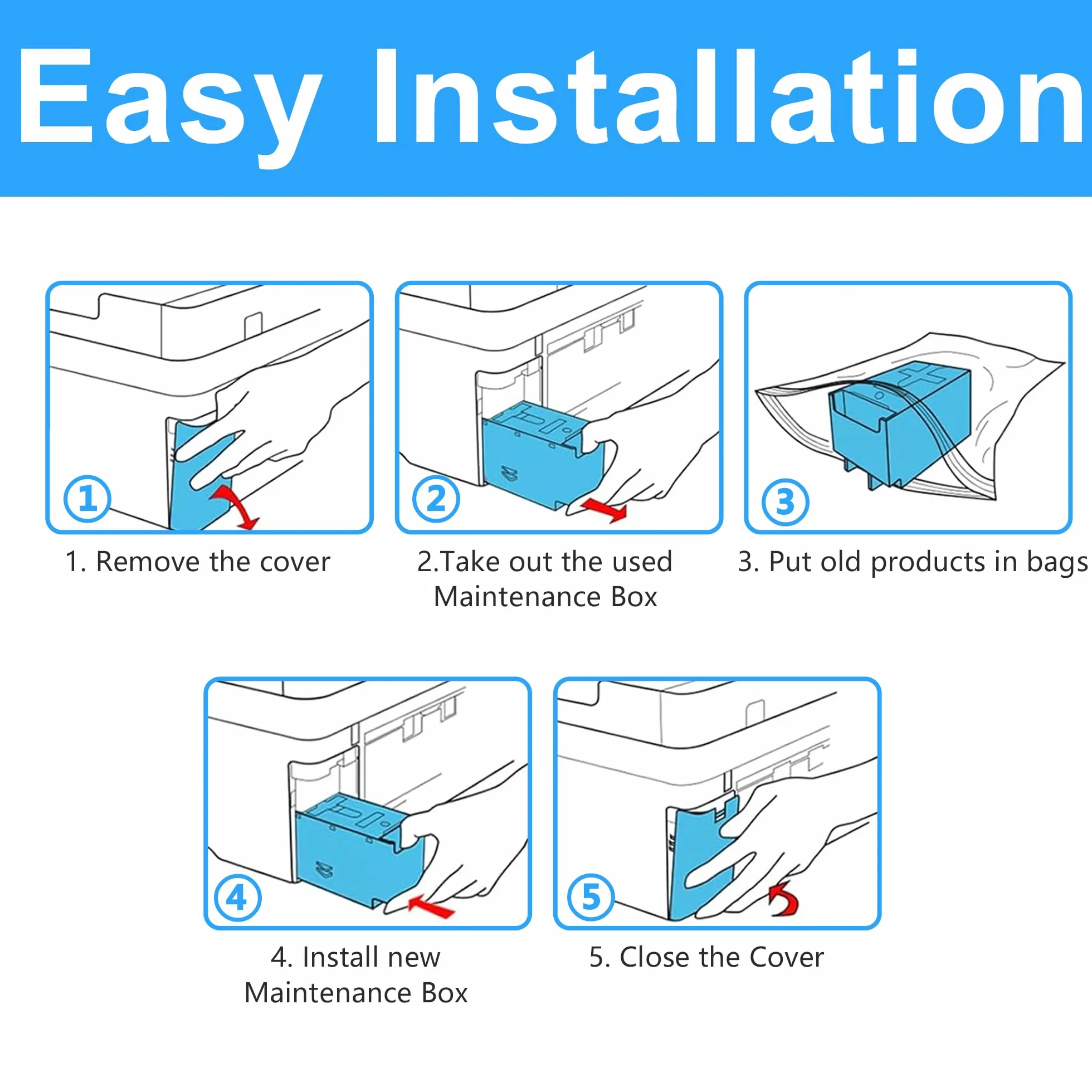 Easy Installation

1

1. Remove the cover

2

2.Take out the used Maintenance Box

3

3. Put old products in bags

4

4. Install new Maintenance Box

5

5. Close the Cover