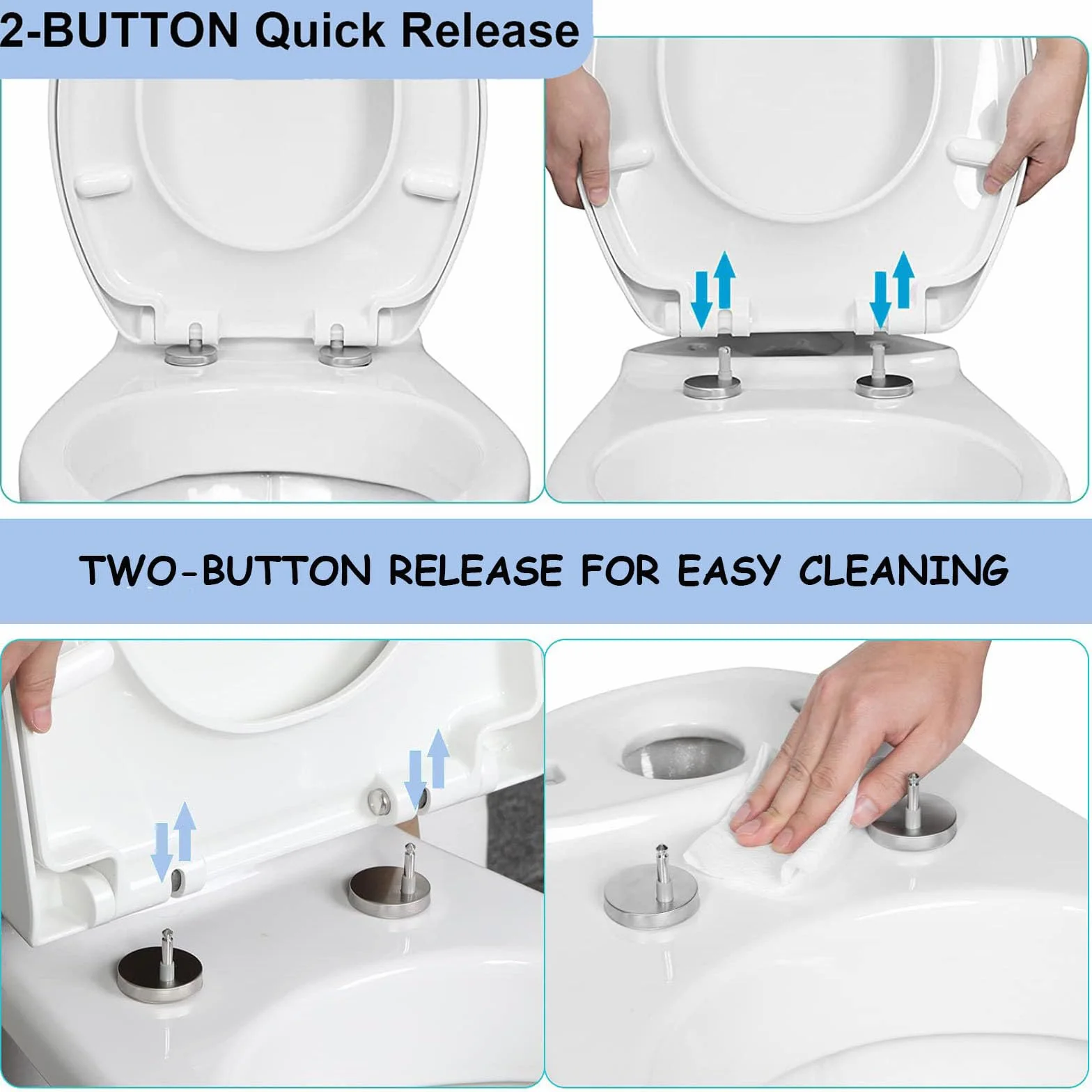 2-BUTTON Quick Release

TWO-BUTTON RELEASE FOR EASY CLEANING