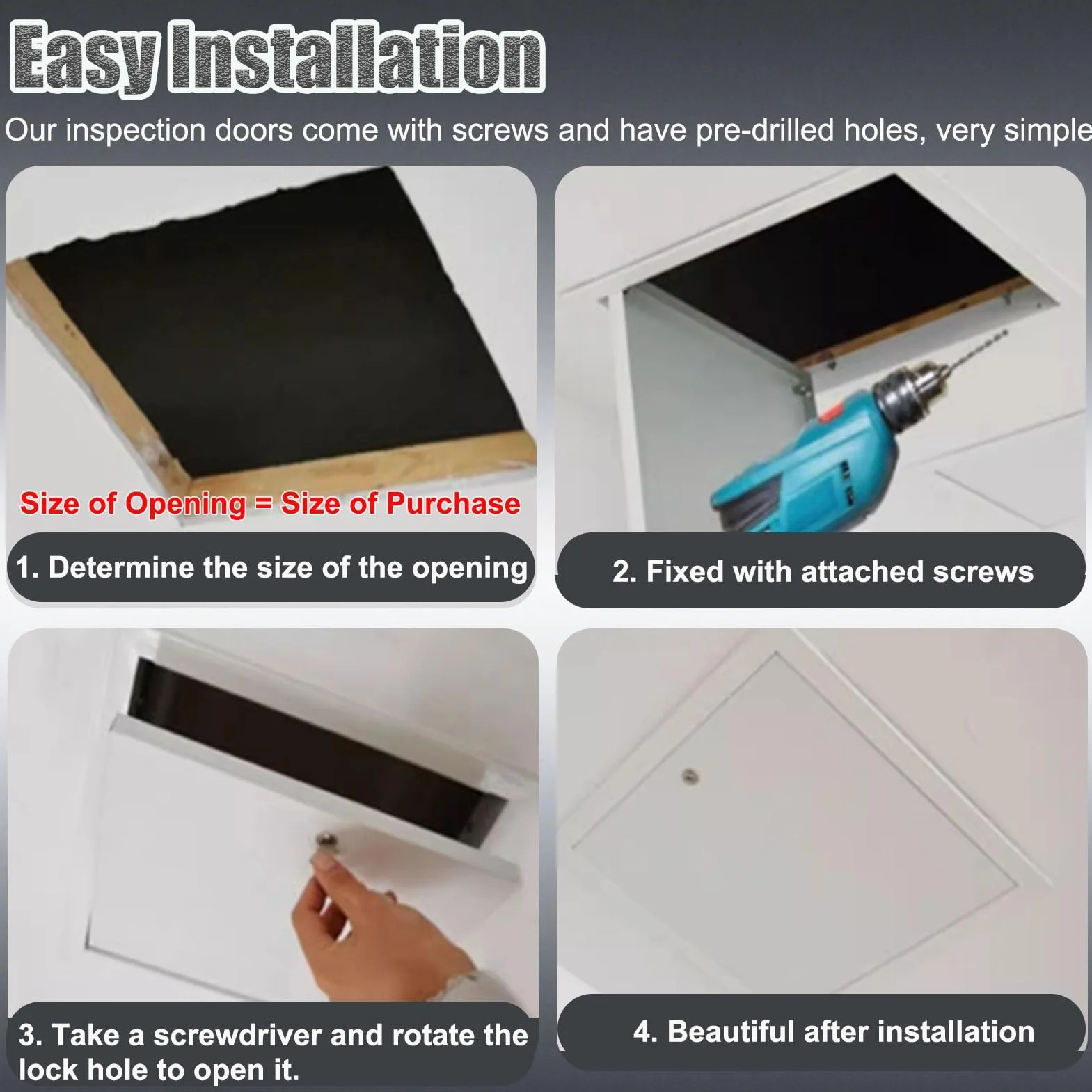 Easy Installation

Our inspection doors come with screws and have pre-drilled holes, very simple

Size of Opening = Size of Purchase

1. Determine the size of the opening

2. Fixed with attached screws

3. Take a screwdriver and rotate the lock hole to open it.

4. Beautiful after installation