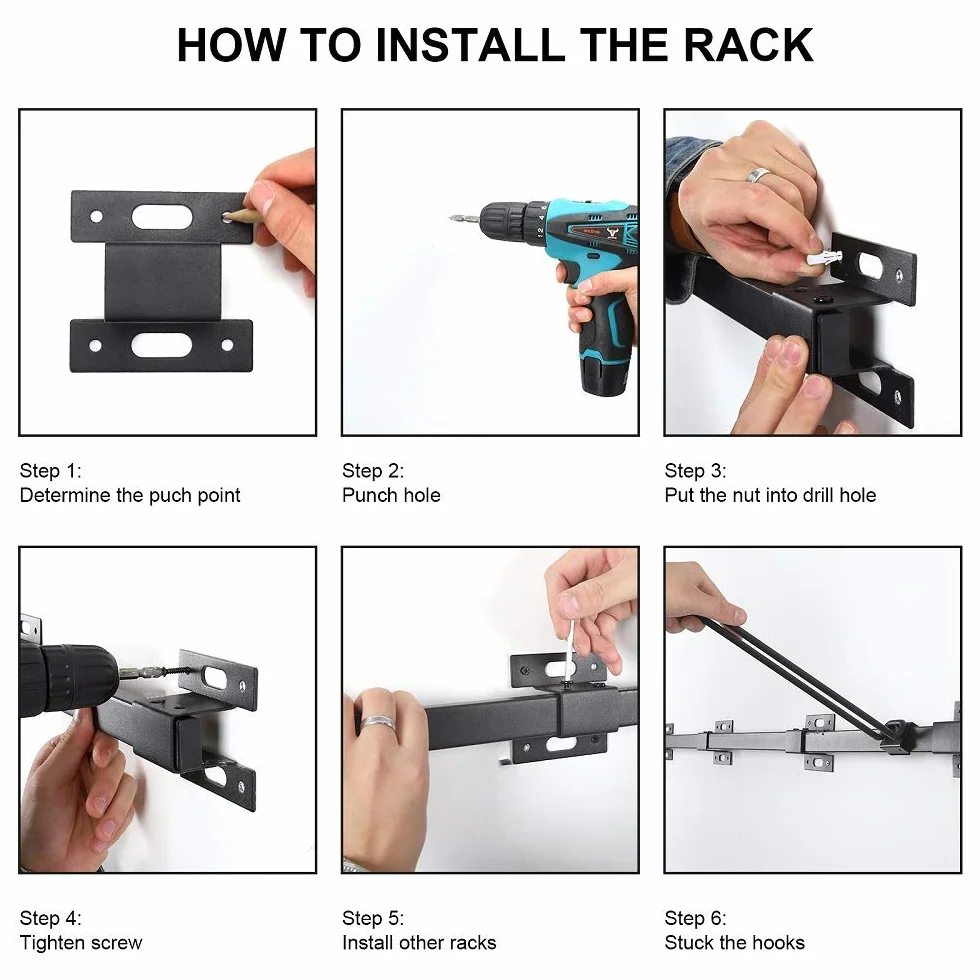 HOW TO INSTALL THE RACK

Step 1:
Determine the puch point

Step 2:
Punch hole

Step 3:
Put the nut into drill hole

Step 4:
Tighten screw

Step 5:
Install other racks

Step 6:
Stuck the hooks