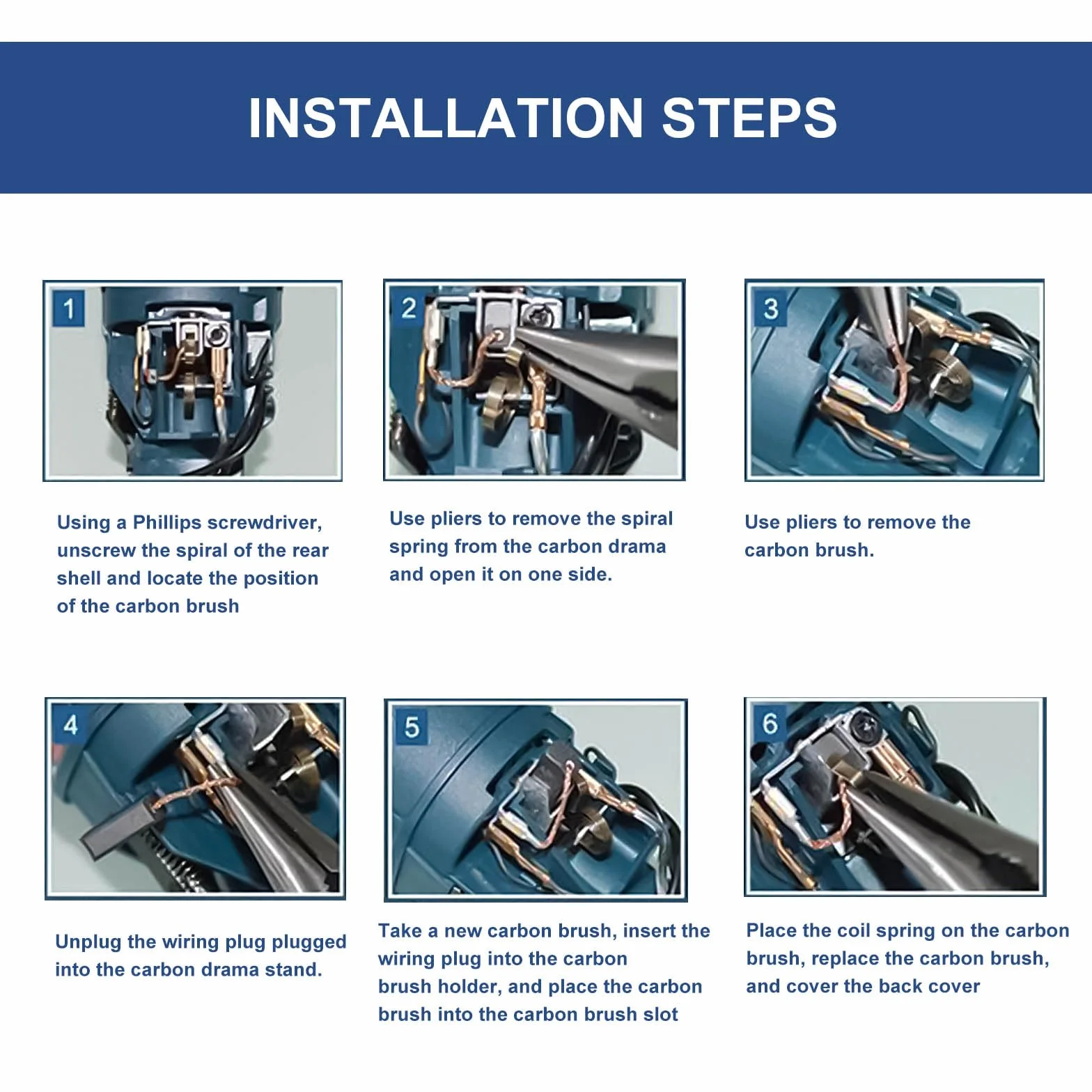 INSTALLATION STEPS

1

Using a Phillips screwdriver, unscrew the spiral of the rear shell and locate the position of the carbon brush

2

Use pliers to remove the spiral spring from the carbon drama and open it on one side.

3

Use pliers to remove the carbon brush.

4

Unplug the wiring plug plugged into the carbon drama stand.

5

Take a new carbon brush, insert the wiring plug into the carbon brush holder, and place the carbon brush into the carbon brush slot

6

Place the coil spring on the carbon brush, replace the carbon brush, and cover the back cover