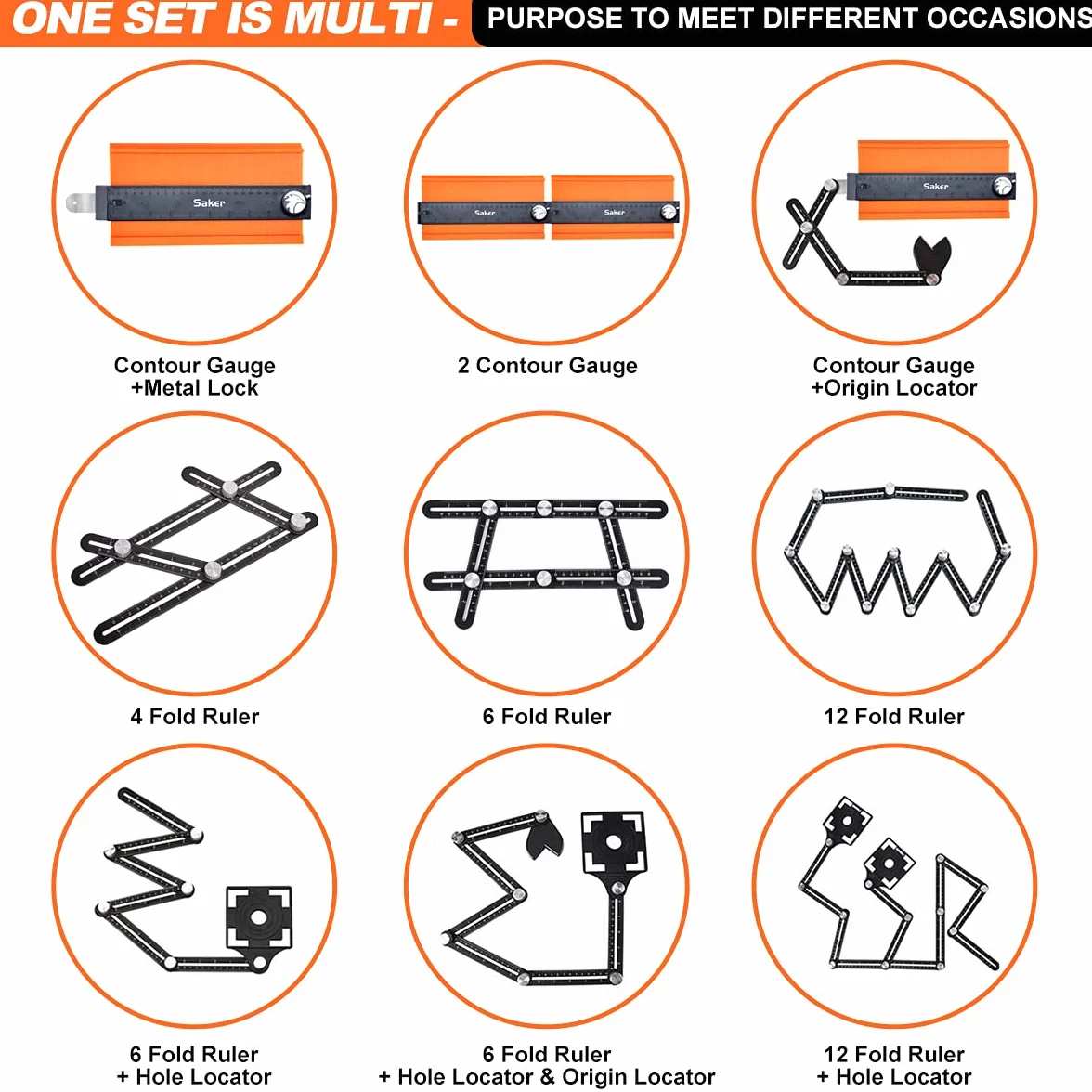 ONE SET IS MULTI - PURPOSE TO MEET DIFFERENT OCCASIONS

Saker

Contour Gauge
+Metal Lock

Saker Saker

2 Contour Gauge

Saker

Contour Gauge
+Origin Locator

4 Fold Ruler

6 Fold Ruler

12 Fold Ruler

6 Fold Ruler
+ Hole Locator

6 Fold Ruler
+ Hole Locator & Origin Locator

12 Fold Ruler
+ Hole Locator