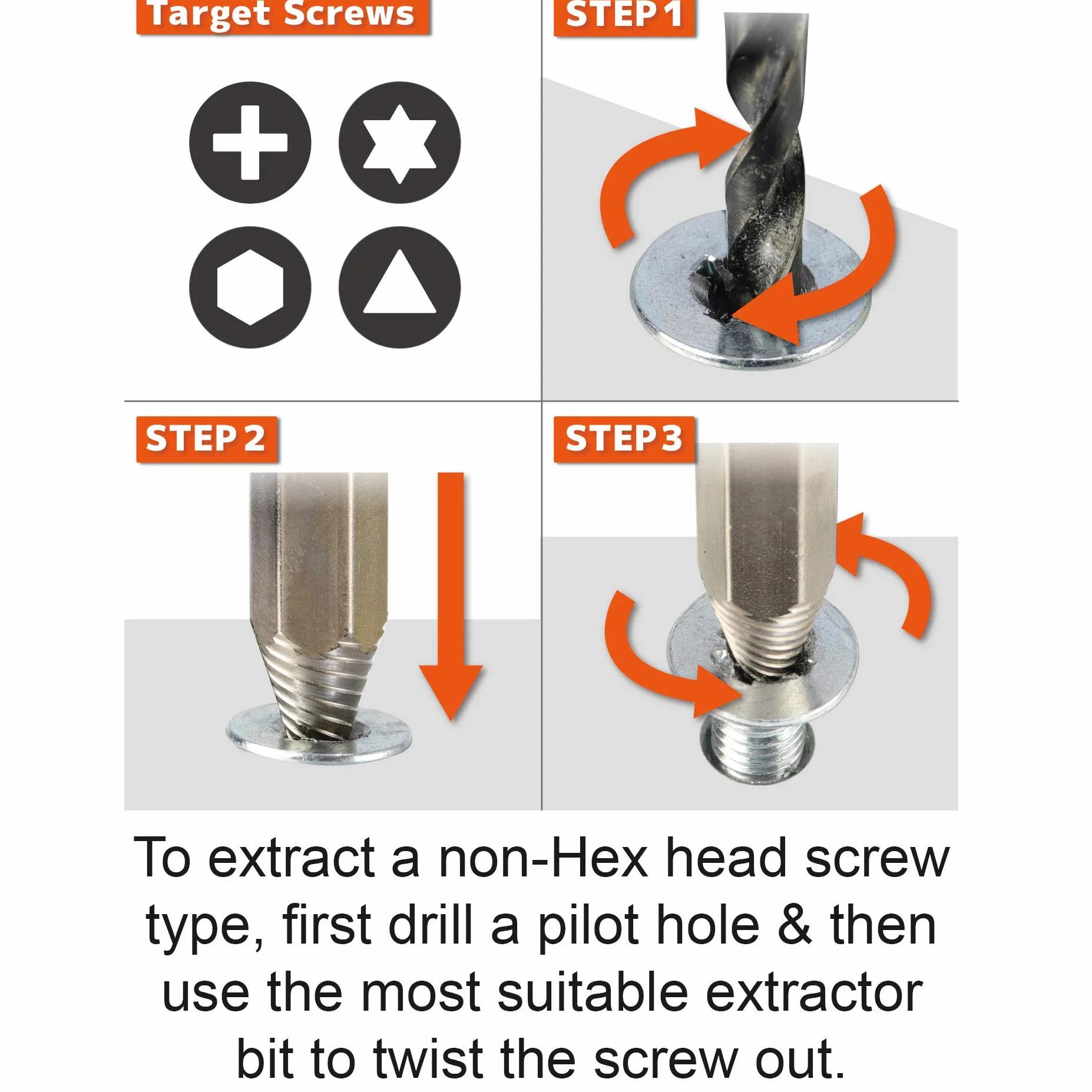 Target Screws

STEP 1

STEP 2

STEP 3

To extract a non-Hex head screw type, first drill a pilot hole & then use the most suitable extractor bit to twist the screw out.