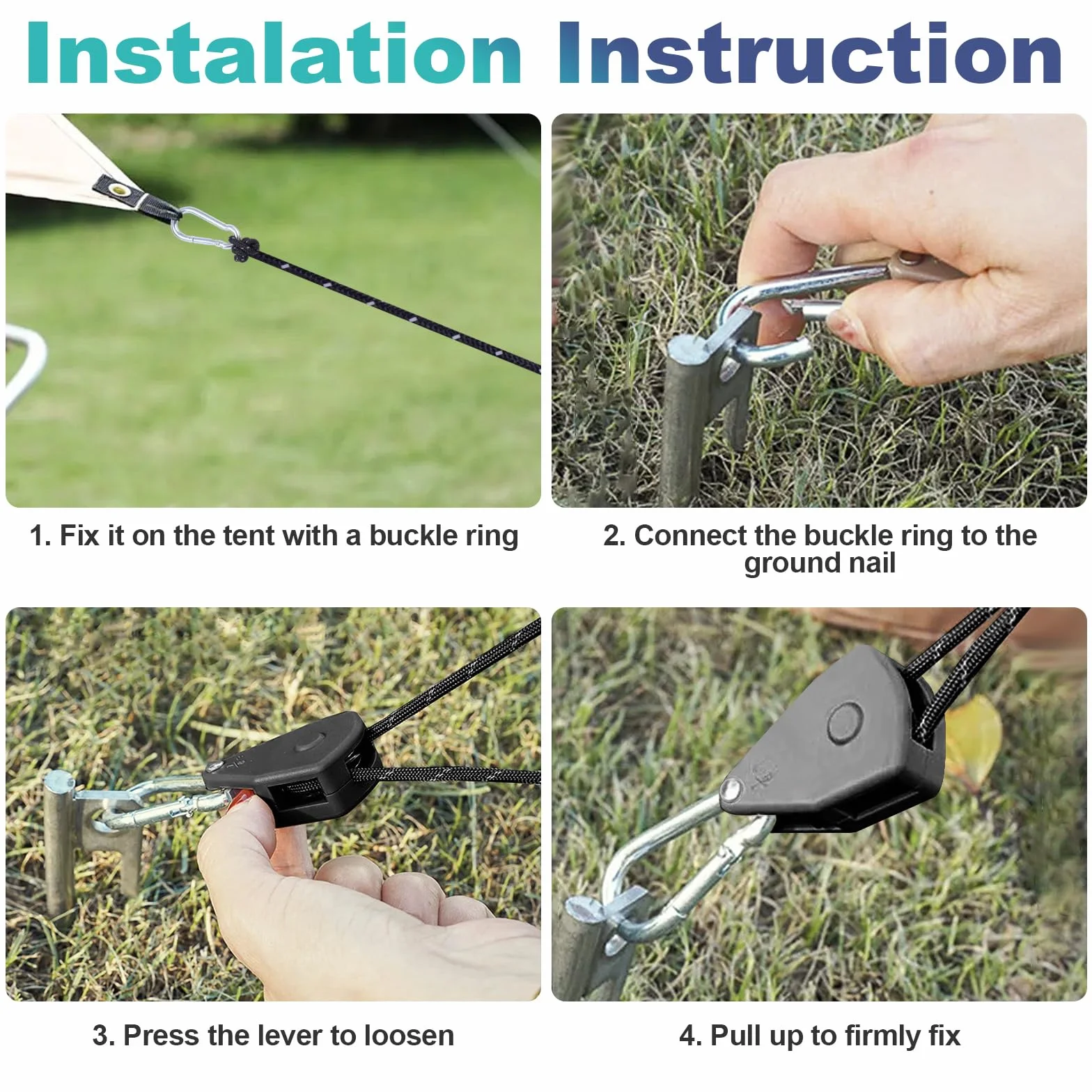 Instalation Instruction

1. Fix it on the tent with a buckle ring

2. Connect the buckle ring to the ground nail

3. Press the lever to loosen

4. Pull up to firmly fix