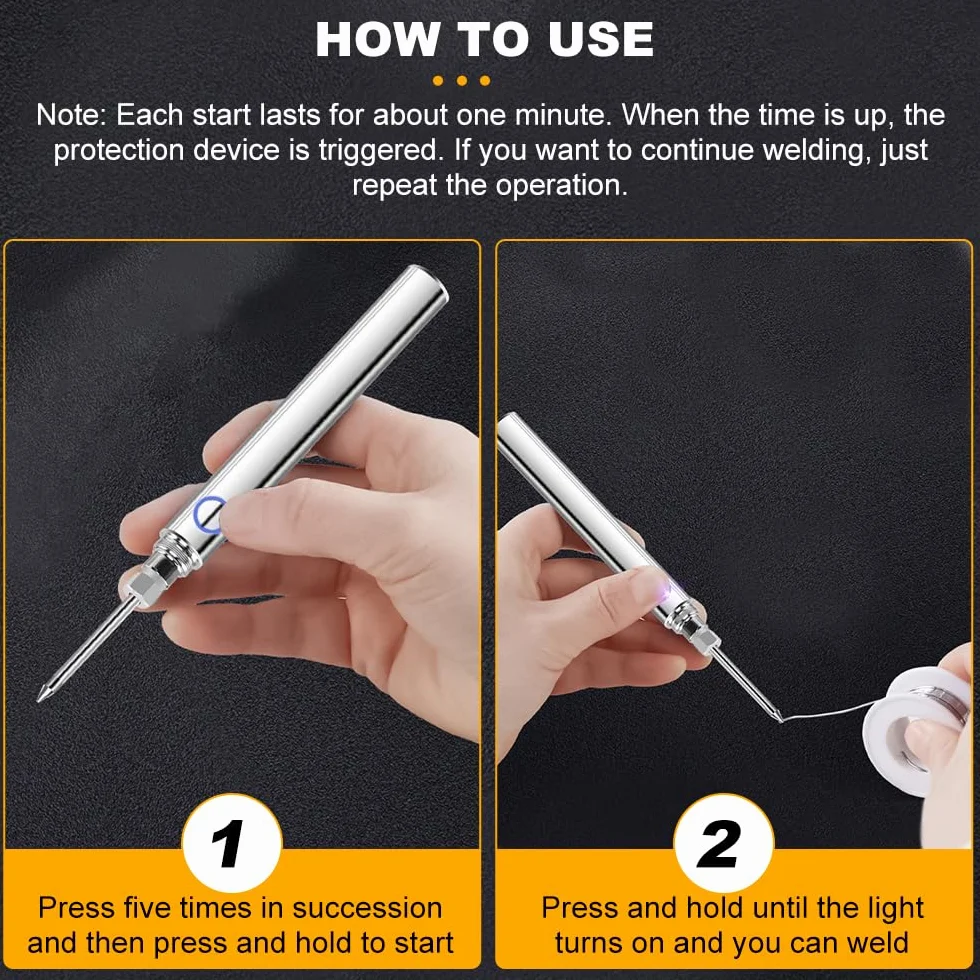 HOW TO USE

Note: Each start lasts for about one minute. When the time is up, the protection device is triggered. If you want to continue welding, just repeat the operation.

1

Press five times in succession and then press and hold to start

2

Press and hold until the light turns on and you can weld