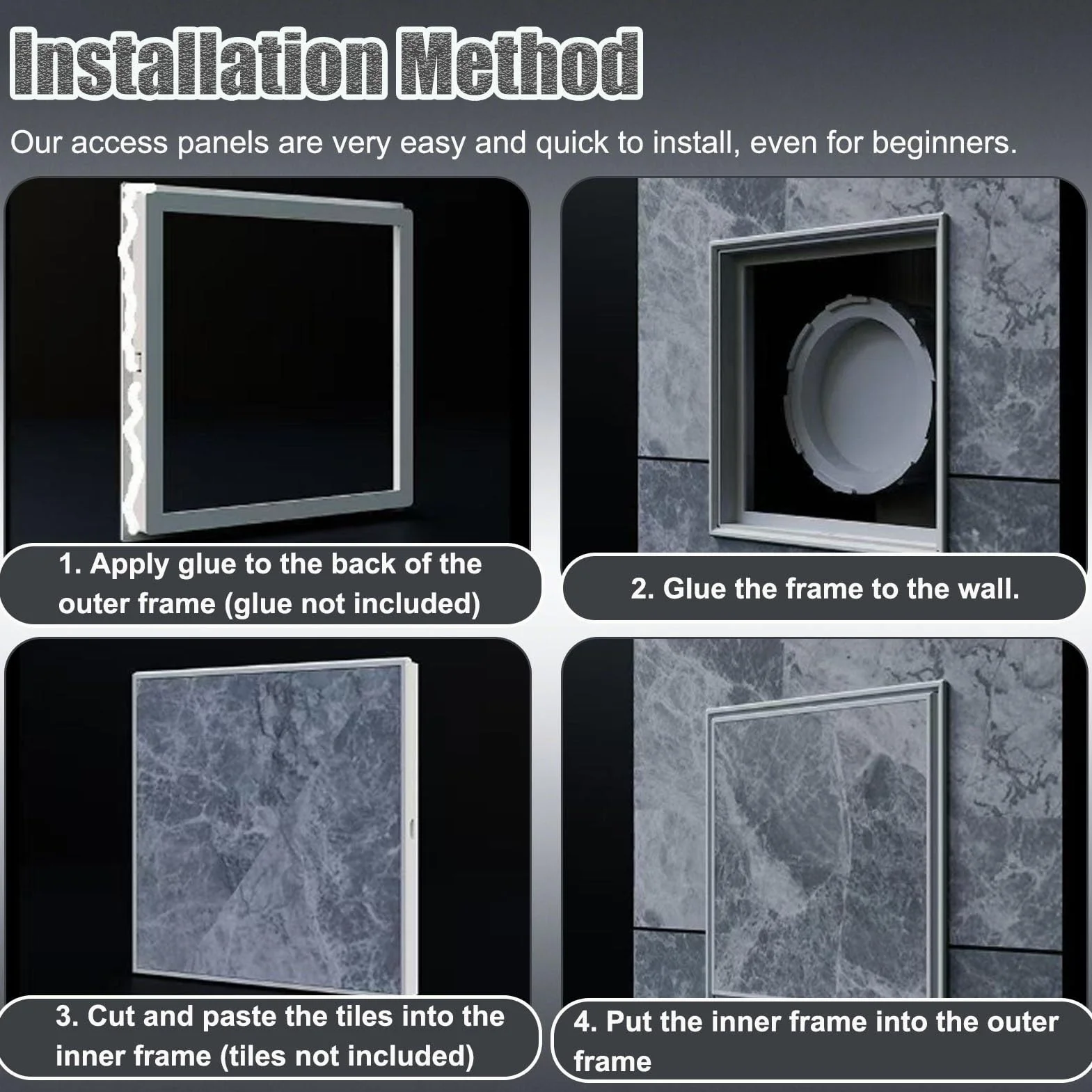 Installation Method

Our access panels are very easy and quick to install, even for beginners.

1. Apply glue to the back of the outer frame (glue not included)

2. Glue the frame to the wall.

3. Cut and paste the tiles into the inner frame (tiles not included)

4. Put the inner frame into the outer frame