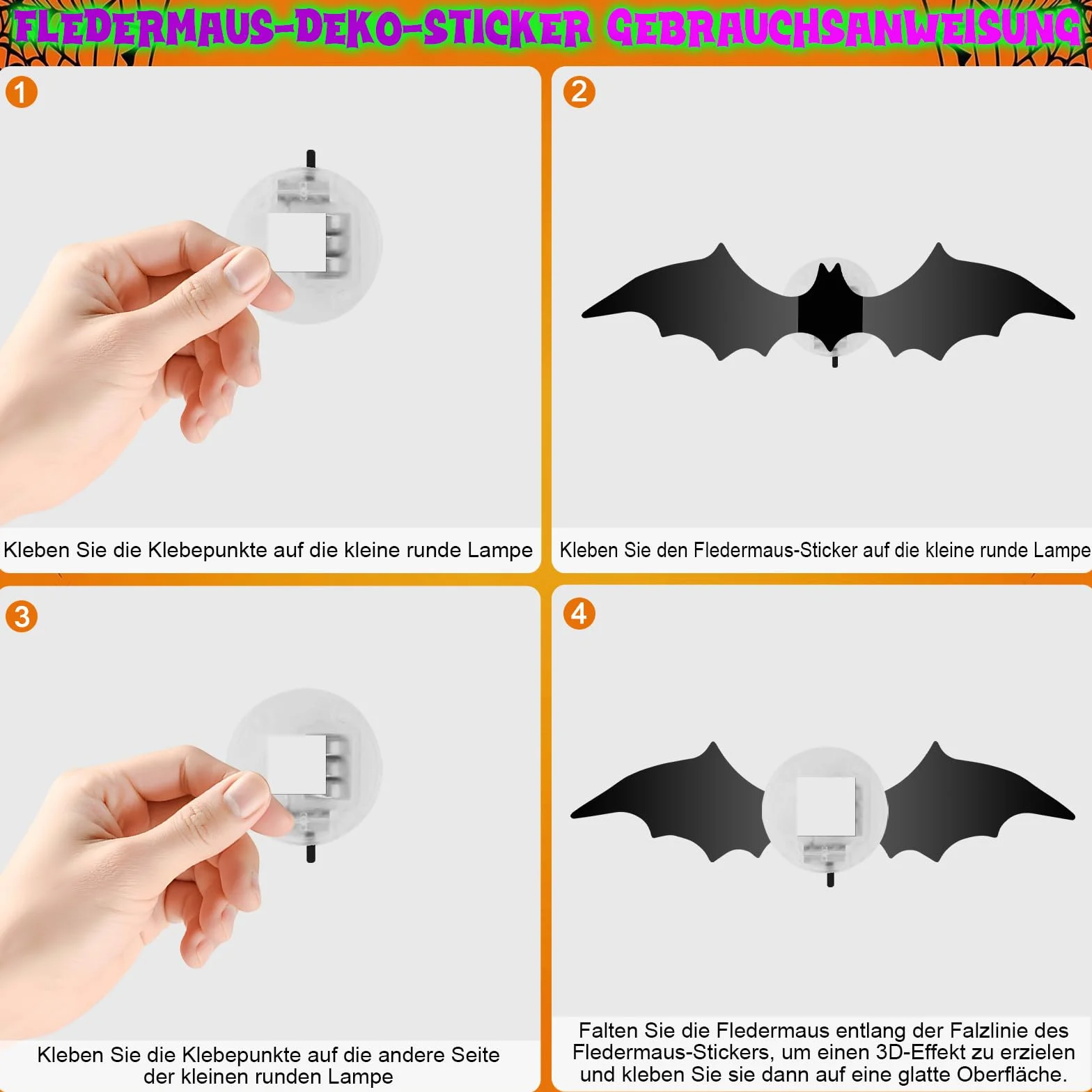 FLEDERMAUS-DEKO-STICKER GEBRAUCHSANWEISUNG

1

Kleben Sie die Klebepunkte auf die kleine runde Lampe

2

Kleben Sie den Fledermaus-Sticker auf die kleine runde Lampe

3

Kleben Sie die Klebepunkte auf die andere Seite der kleinen runden Lampe

4

Falten Sie die Fledermaus entlang der Falzlinie des Fledermaus-Stickers, um einen 3D-Effekt zu erzielen und kleben Sie sie dann auf eine glatte Oberfläche.