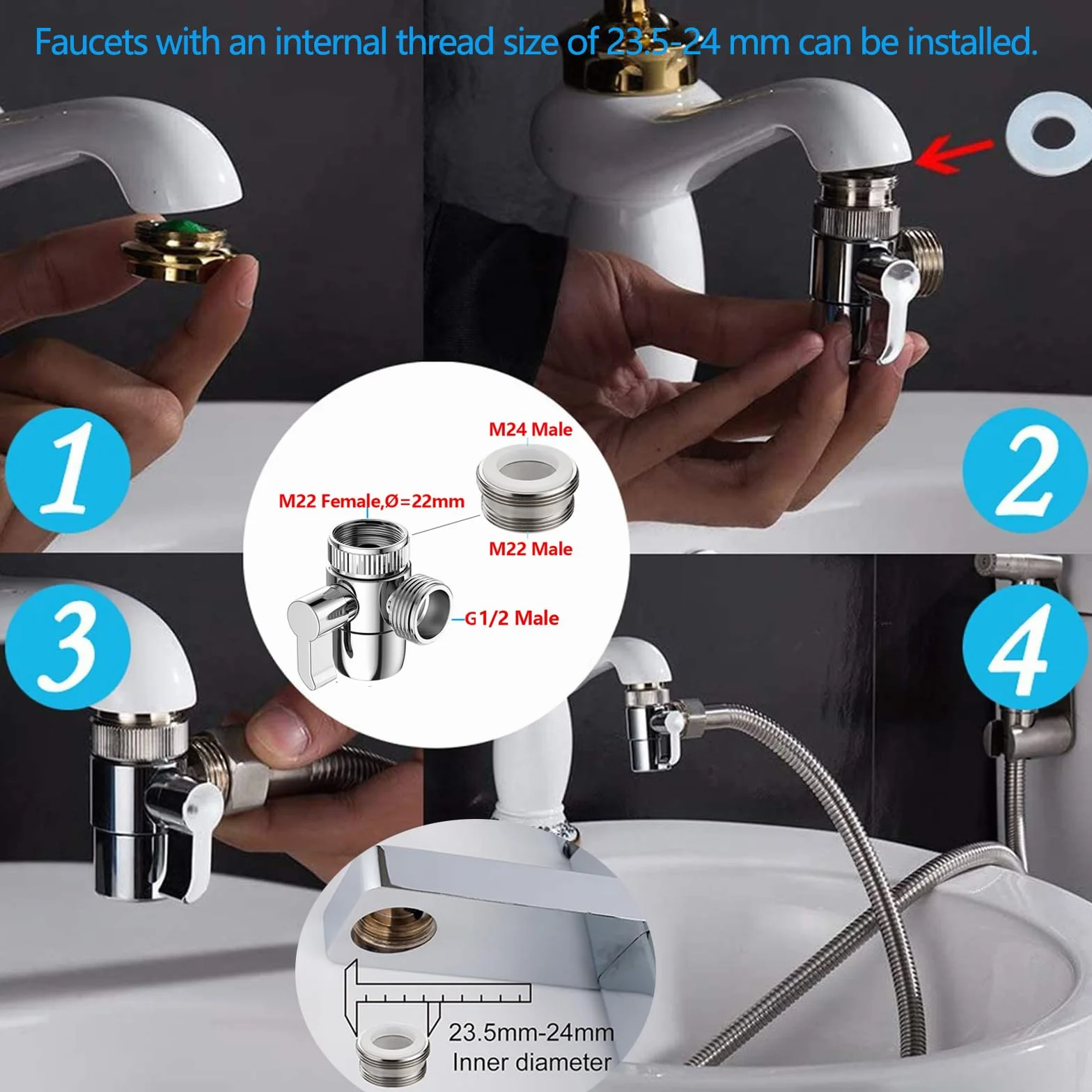 Faucets with an internal thread size of 23.5-24 mm can be installed.

1

2

M24 Male

M22 Female,Ø=22mm

M22 Male

G1/2 Male

3

4

23.5mm-24mm
Inner diameter