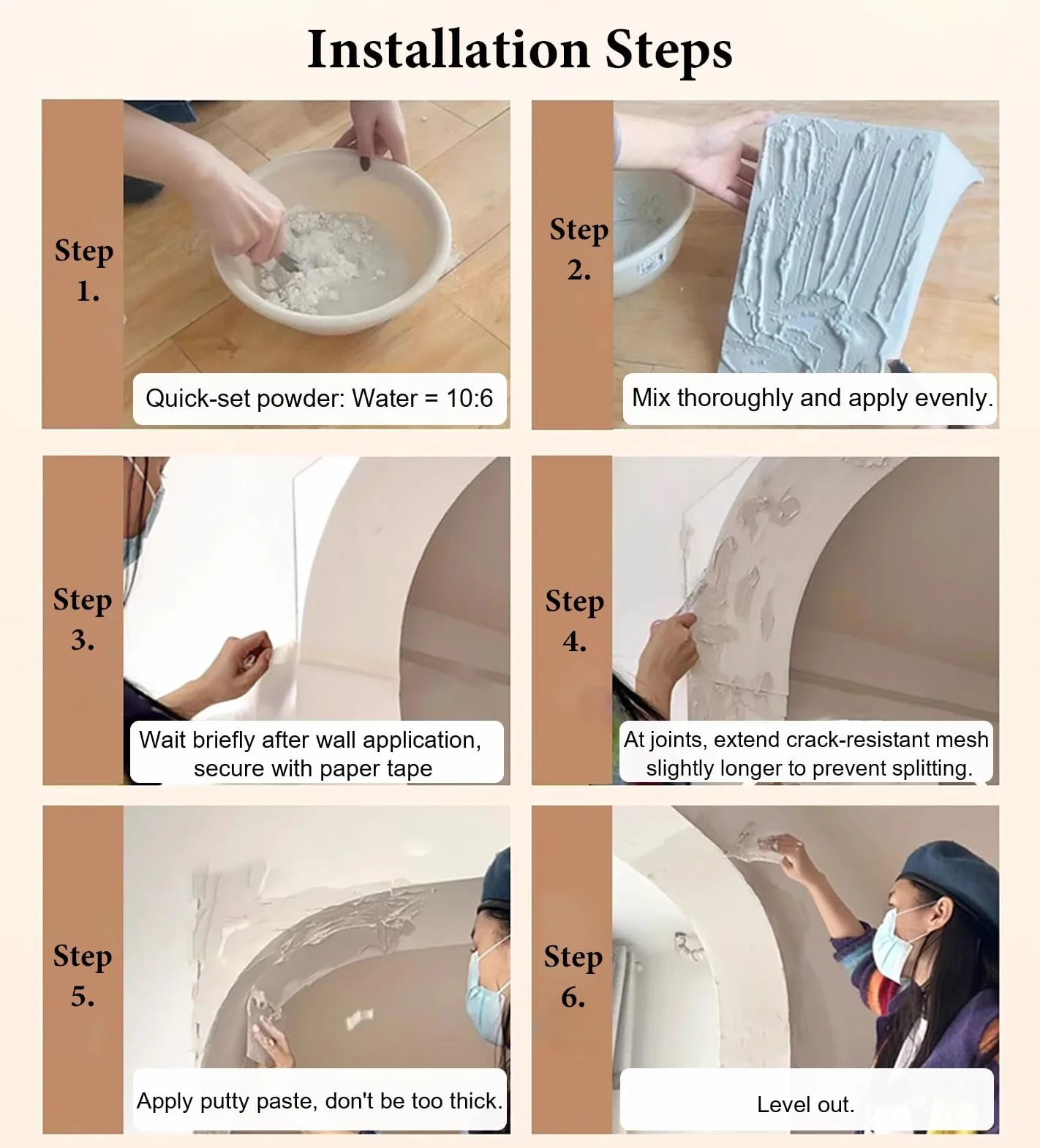 Installation Steps

Step 1.

Quick-set powder: Water = 10:6

Step 2.

Mix thoroughly and apply evenly.

Step 3.

Wait briefly after wall application, secure with paper tape

Step 4.

At joints, extend crack-resistant mesh slightly longer to prevent splitting.

Step 5.

Apply putty paste, don't be too thick.

Step 6.

Level out.