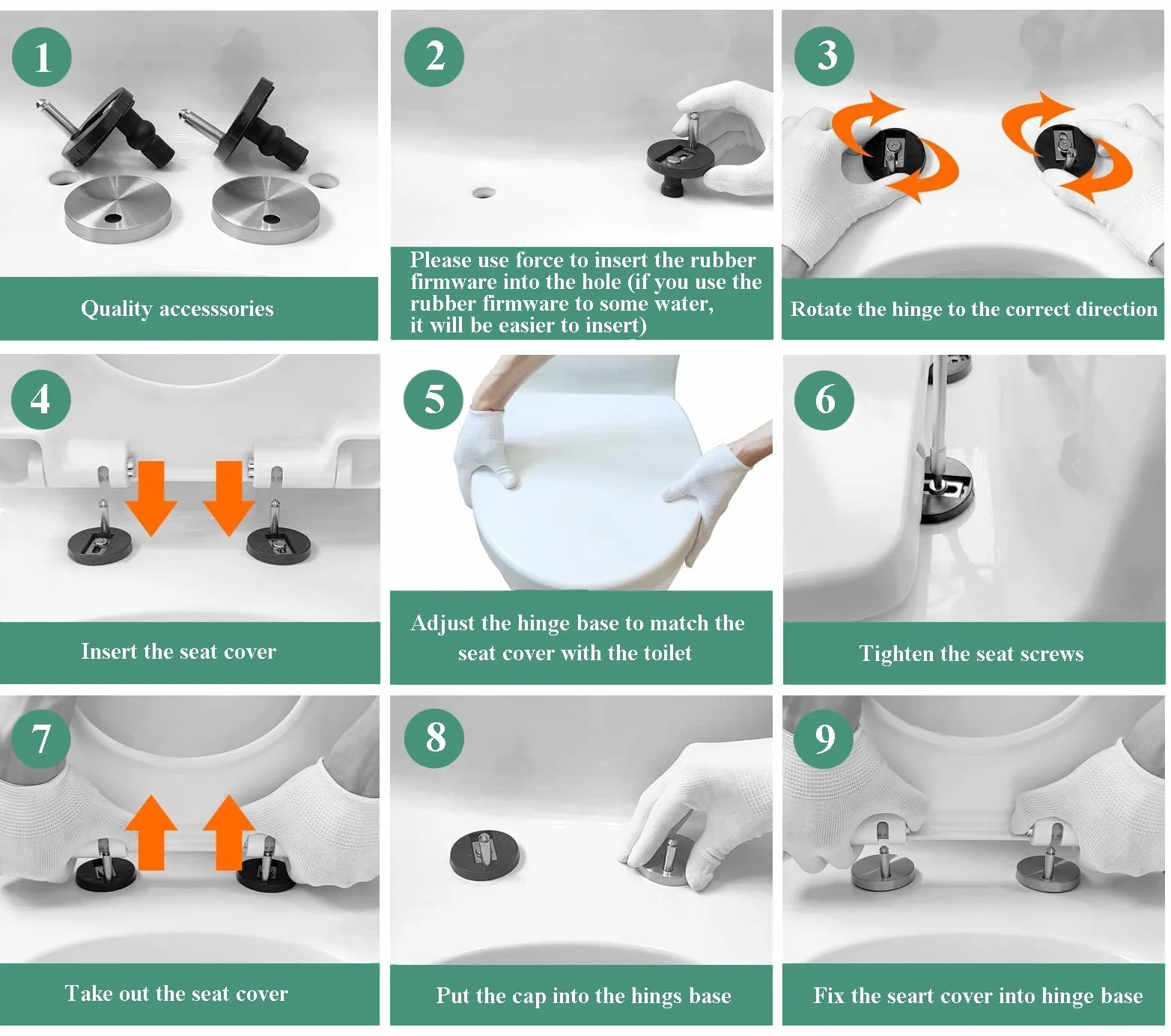 1

Quality accesssories

2

Please use force to insert the rubber firmware into the hole (if you use the rubber firmware to some water, it will be easier to insert)

3

Rotate the hinge to the correct direction

4

Insert the seat cover

5

Adjust the hinge base to match the seat cover with the toilet

6

Tighten the seat screws

7

Take out the seat cover

8

Put the cap into the hings base

9

Fix the seart cover into hinge base