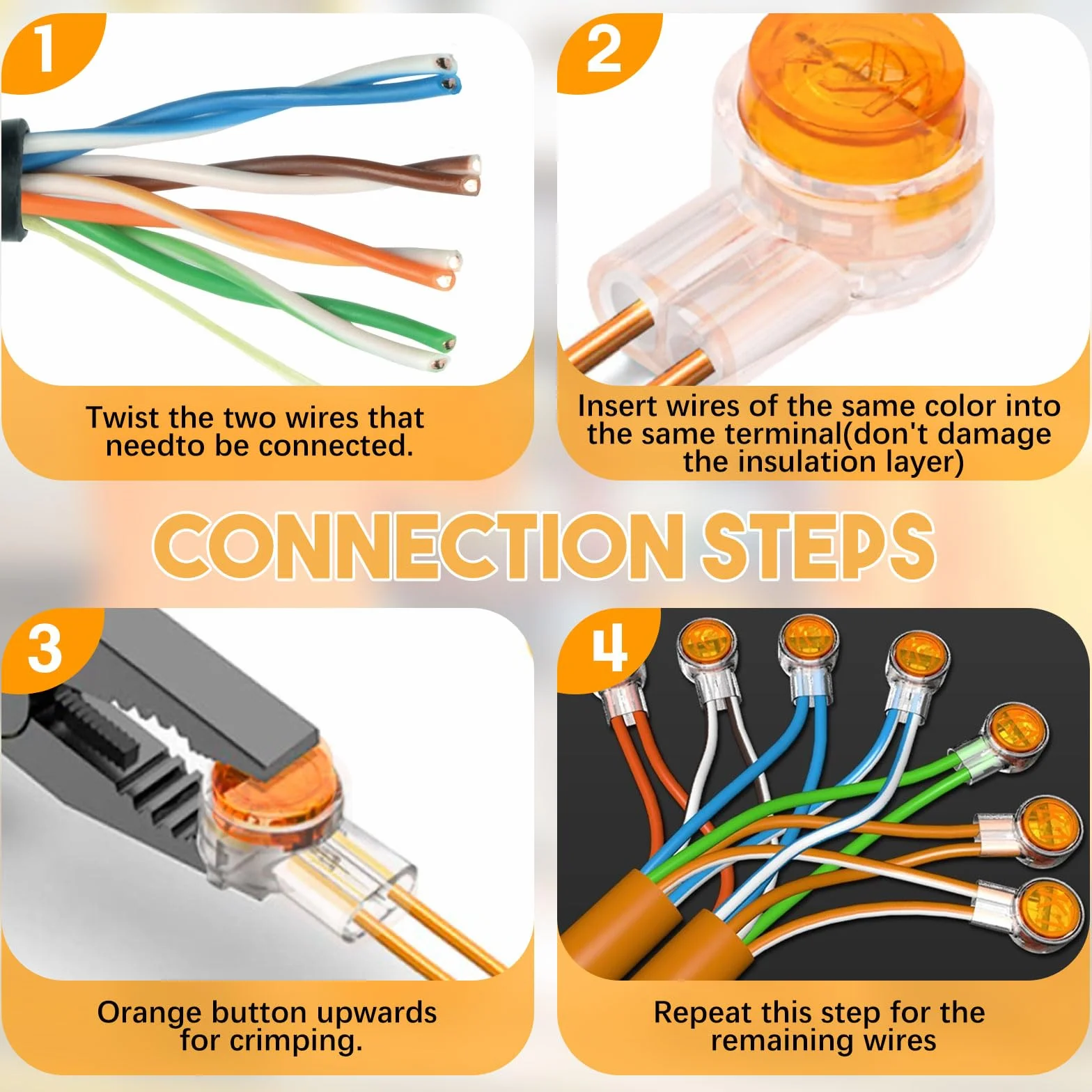 1

Twist the two wires that needto be connected.

2

Insert wires of the same color into the same terminal(don't damage the insulation layer)

CONNECTION STEPS

3

Orange button upwards for crimping.

4

Repeat this step for the remaining wires