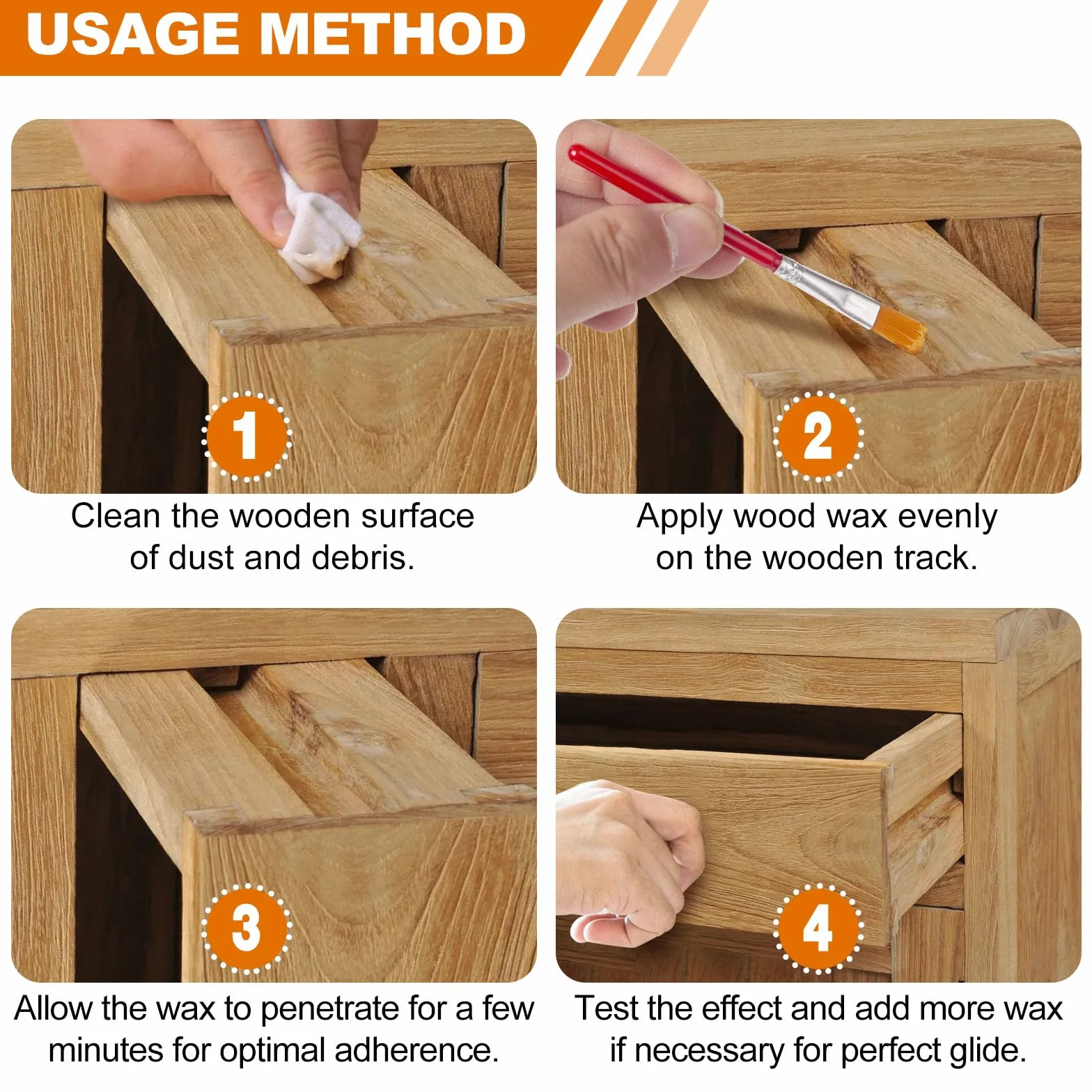 USAGE METHOD

1

Clean the wooden surface of dust and debris.

2

Apply wood wax evenly on the wooden track.

3

Allow the wax to penetrate for a few minutes for optimal adherence.

4

Test the effect and add more wax if necessary for perfect glide.