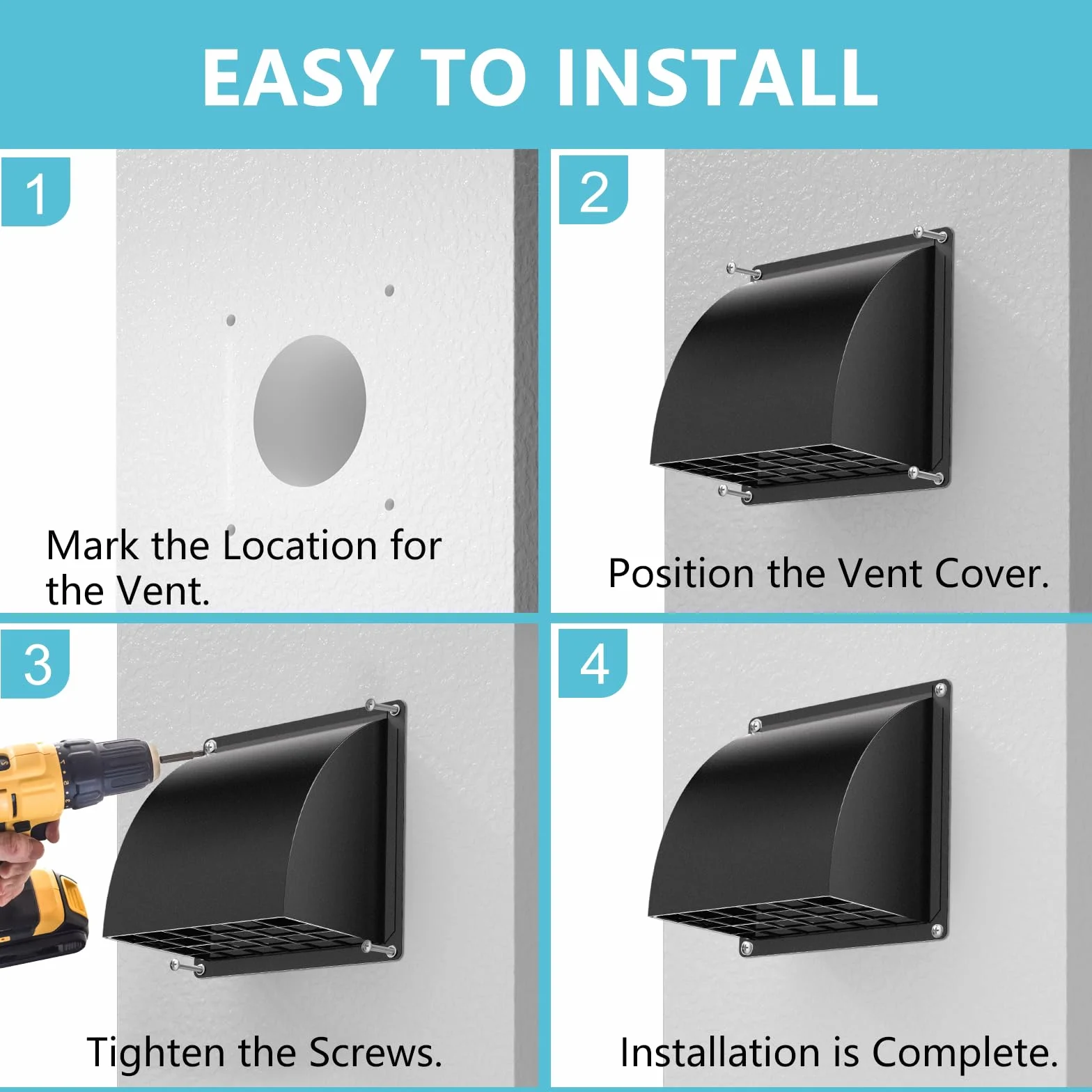 EASY TO INSTALL

1

Mark the Location for the Vent.

2

Position the Vent Cover.

3

Tighten the Screws.

4

Installation is Complete.