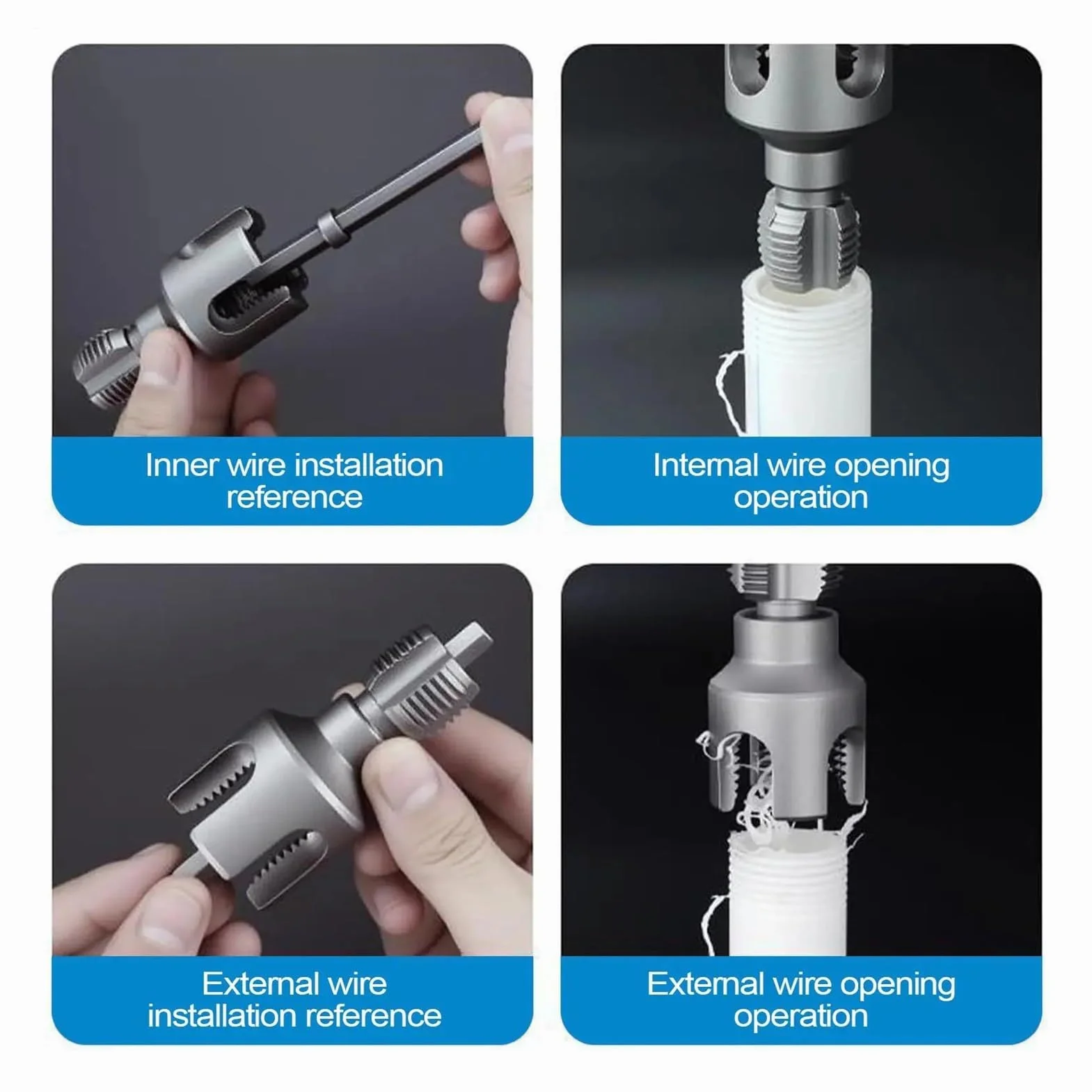 Inner wire installation reference

Internal wire opening operation

External wire installation reference

External wire opening operation