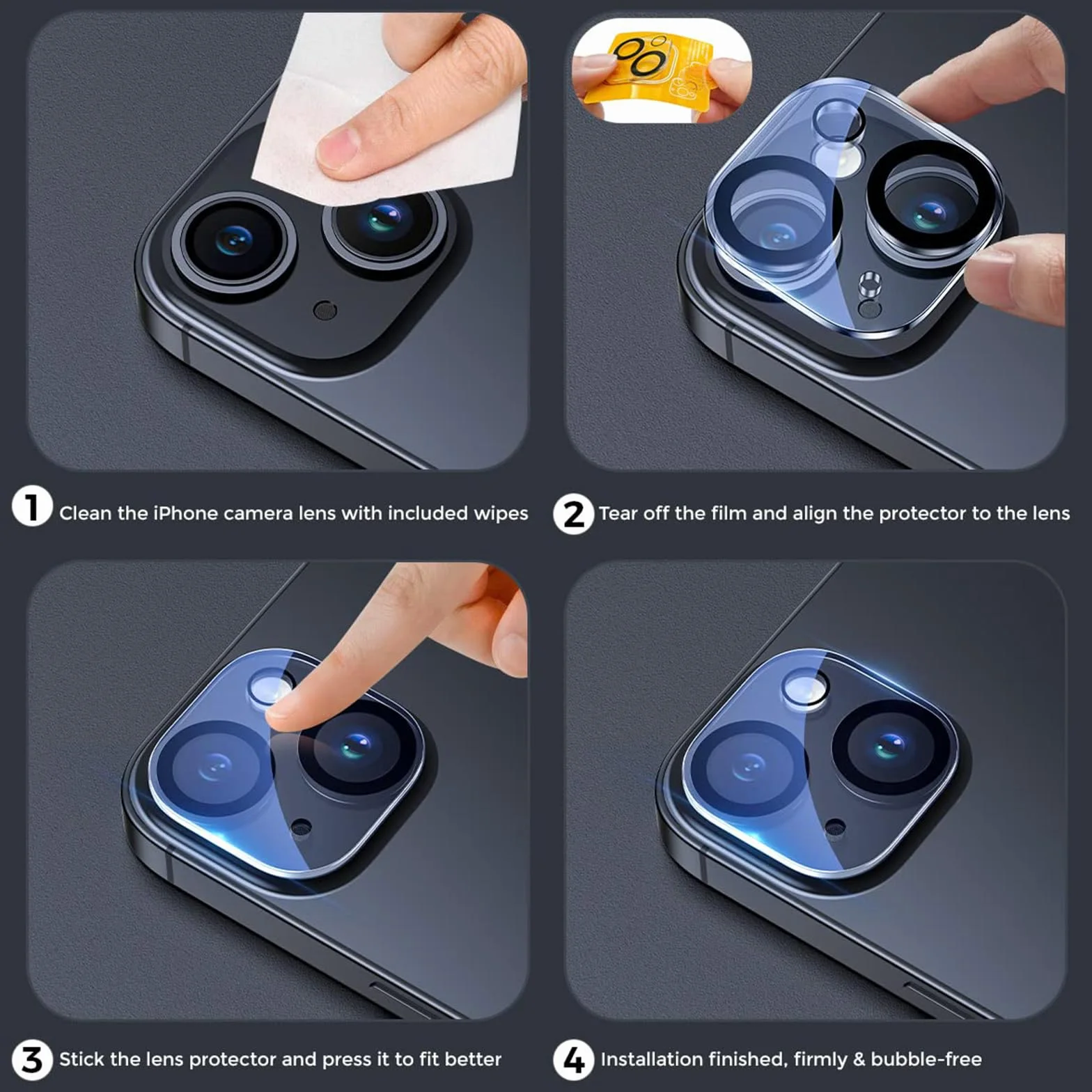 1 Clean the iPhone camera lens with included wipes

2 Tear off the film and align the protector to the lens

3 Stick the lens protector and press it to fit better

4 Installation finished, firmly & bubble-free