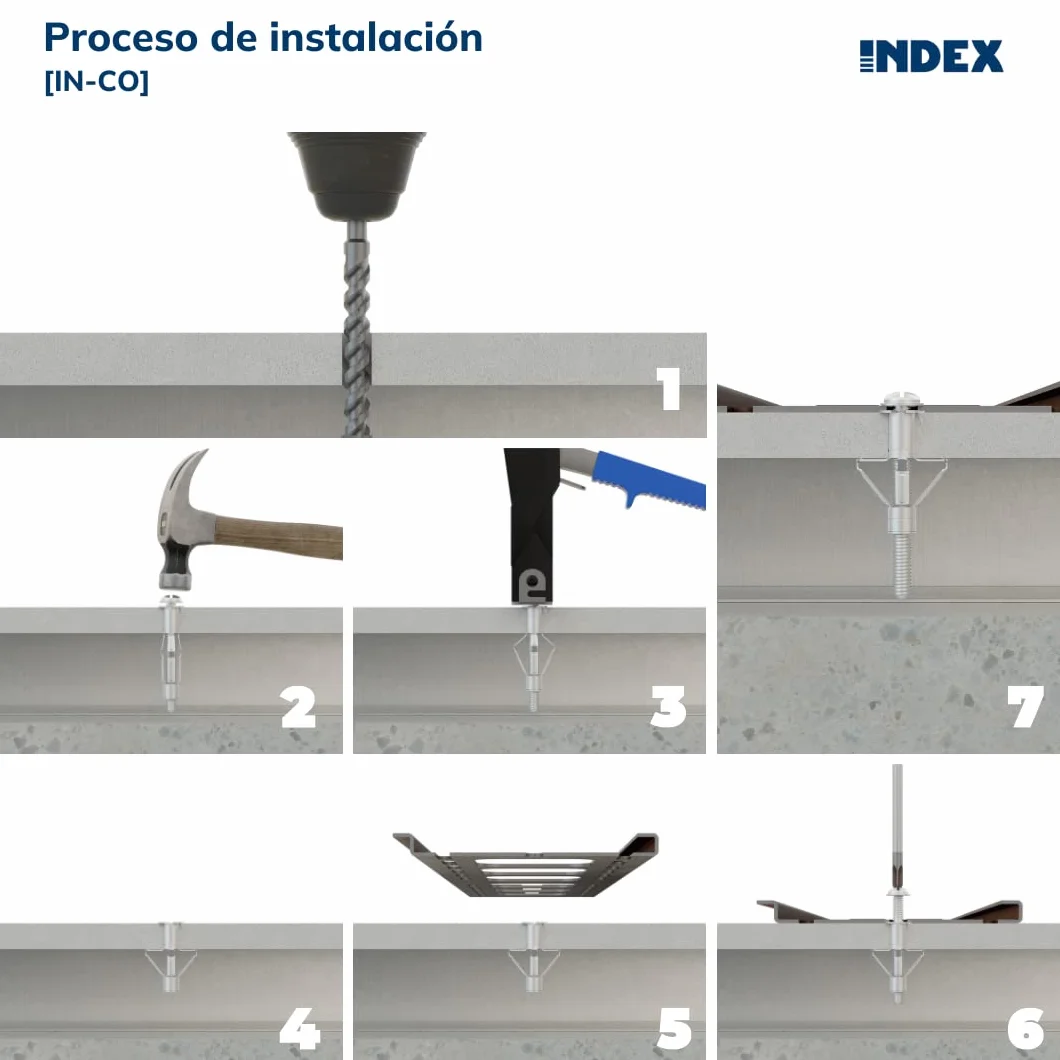 Proceso de instalación
[IN-CO]

INDEX

1

2

3

7

4

5

6