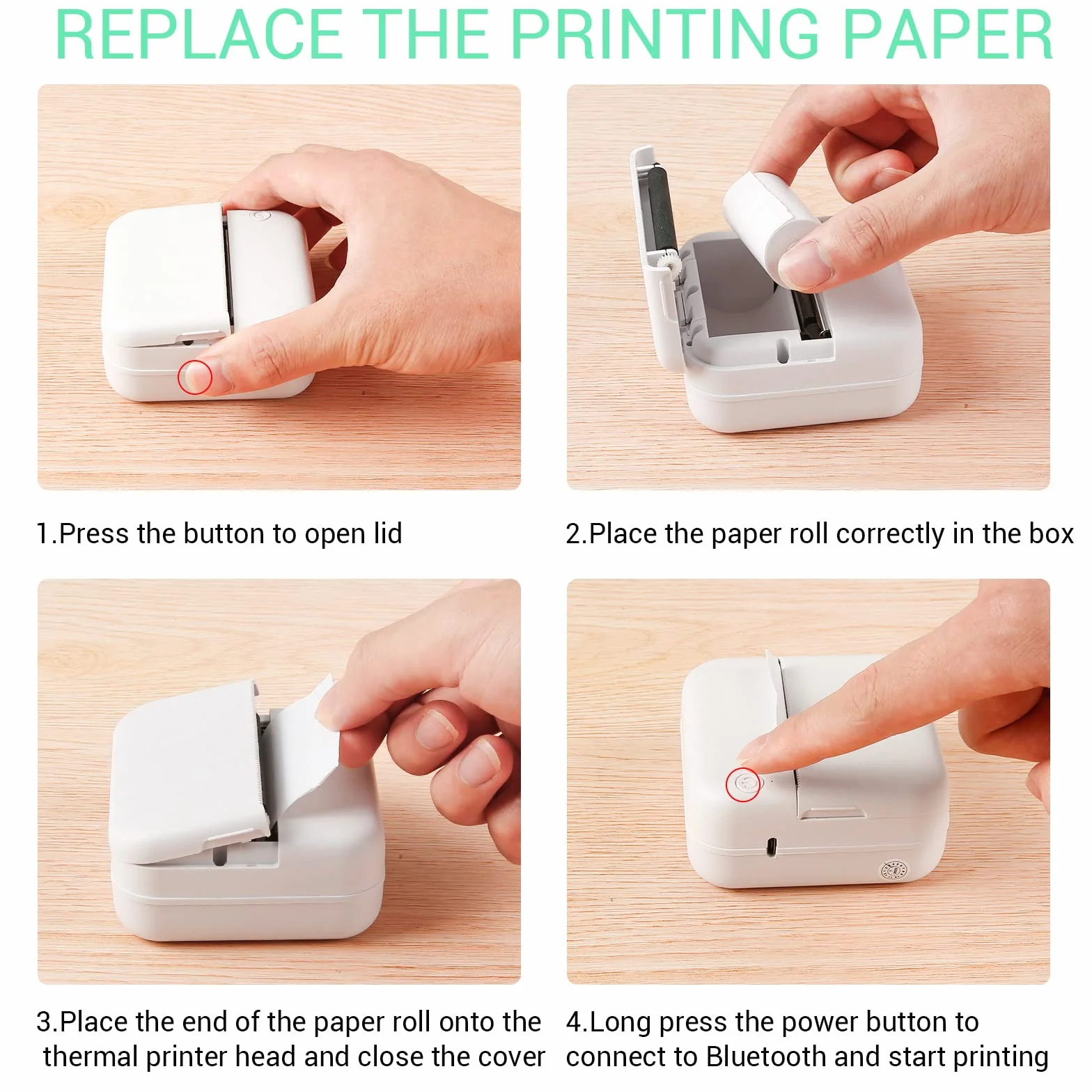 REPLACE THE PRINTING PAPER

1.Press the button to open lid

2.Place the paper roll correctly in the box

3.Place the end of the paper roll onto the thermal printer head and close the cover

4.Long press the power button to connect to Bluetooth and start printing