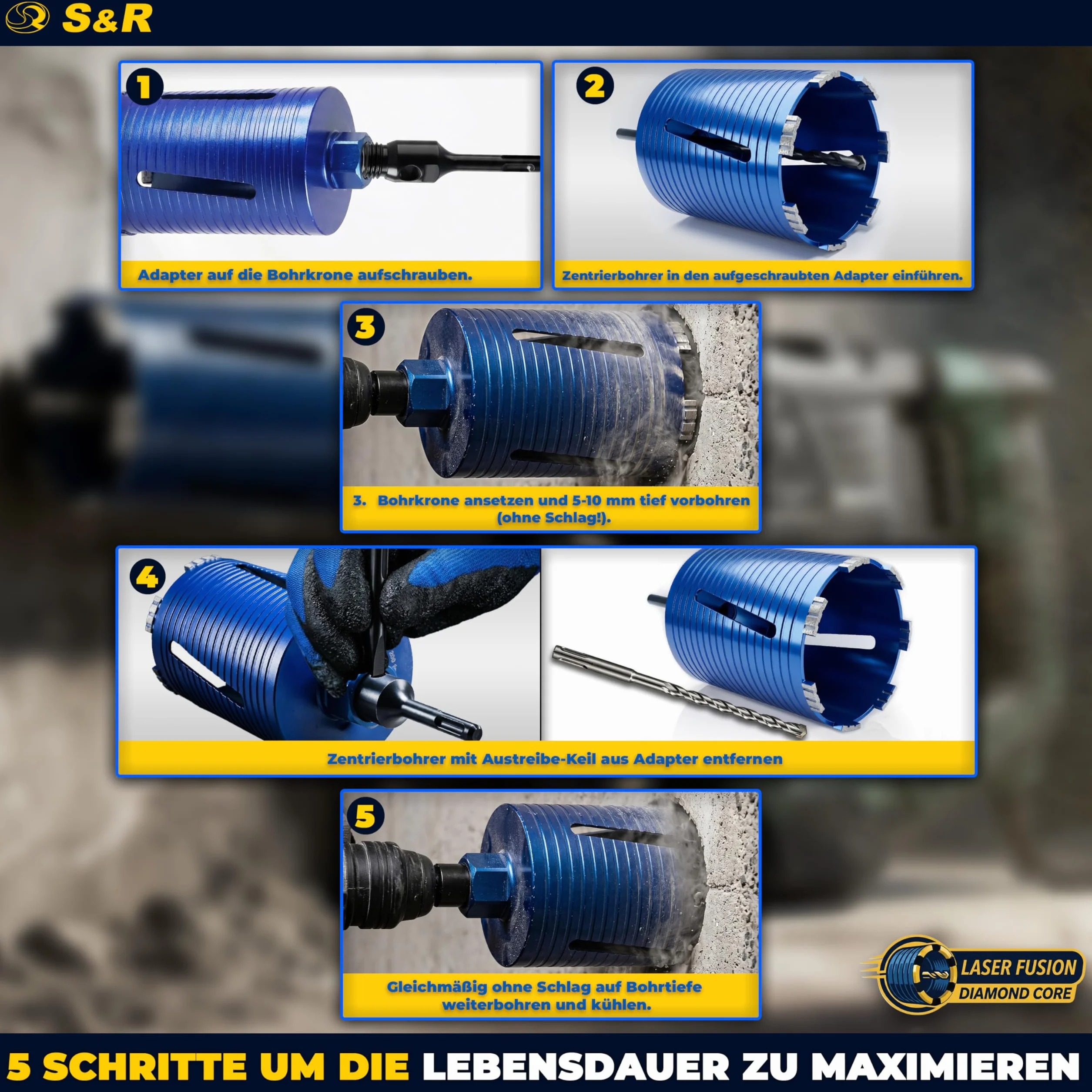 S&R

1

Adapter auf die Bohrkrone aufschrauben.

2

Zentrierbohrer in den aufgeschraubten Adapter einführen.

3

3. Bohrkrone ansetzen und 5-10 mm tief vorbohren (ohne Schlag!).

4

Zentrierbohrer mit Austreibe-Keil aus Adapter entfernen

5

Gleichmäßig ohne Schlag auf Bohrtiefe weiterbohren und kühlen.

LASER FUSION
DIAMOND CORE

5 SCHRITTE UM DIE LEBENSDAUER ZU MAXIMIEREN