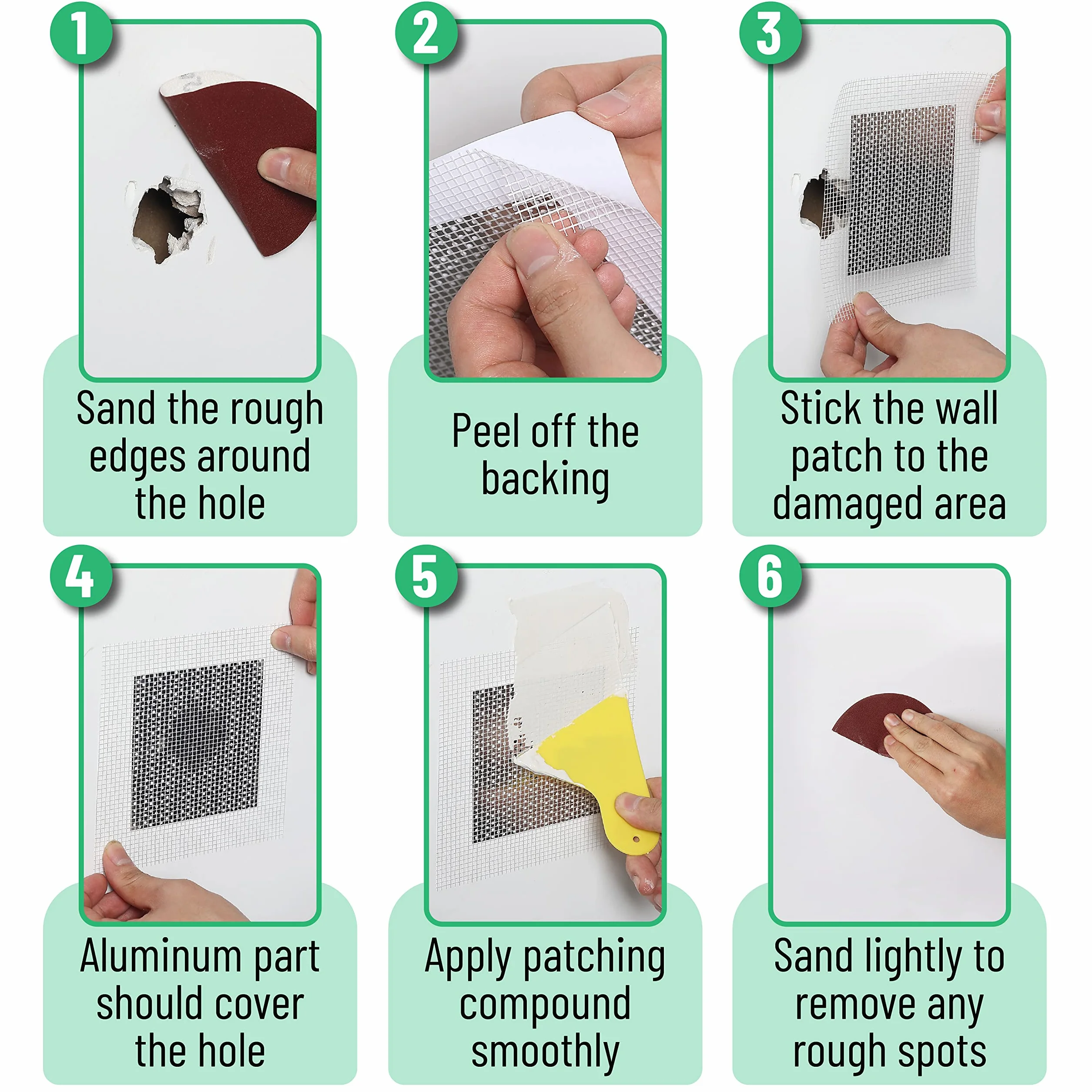 1

Sand the rough edges around the hole

2

Peel off the backing

3

Stick the wall patch to the damaged area

4

Aluminum part should cover the hole

5

Apply patching compound smoothly

6

Sand lightly to remove any rough spots